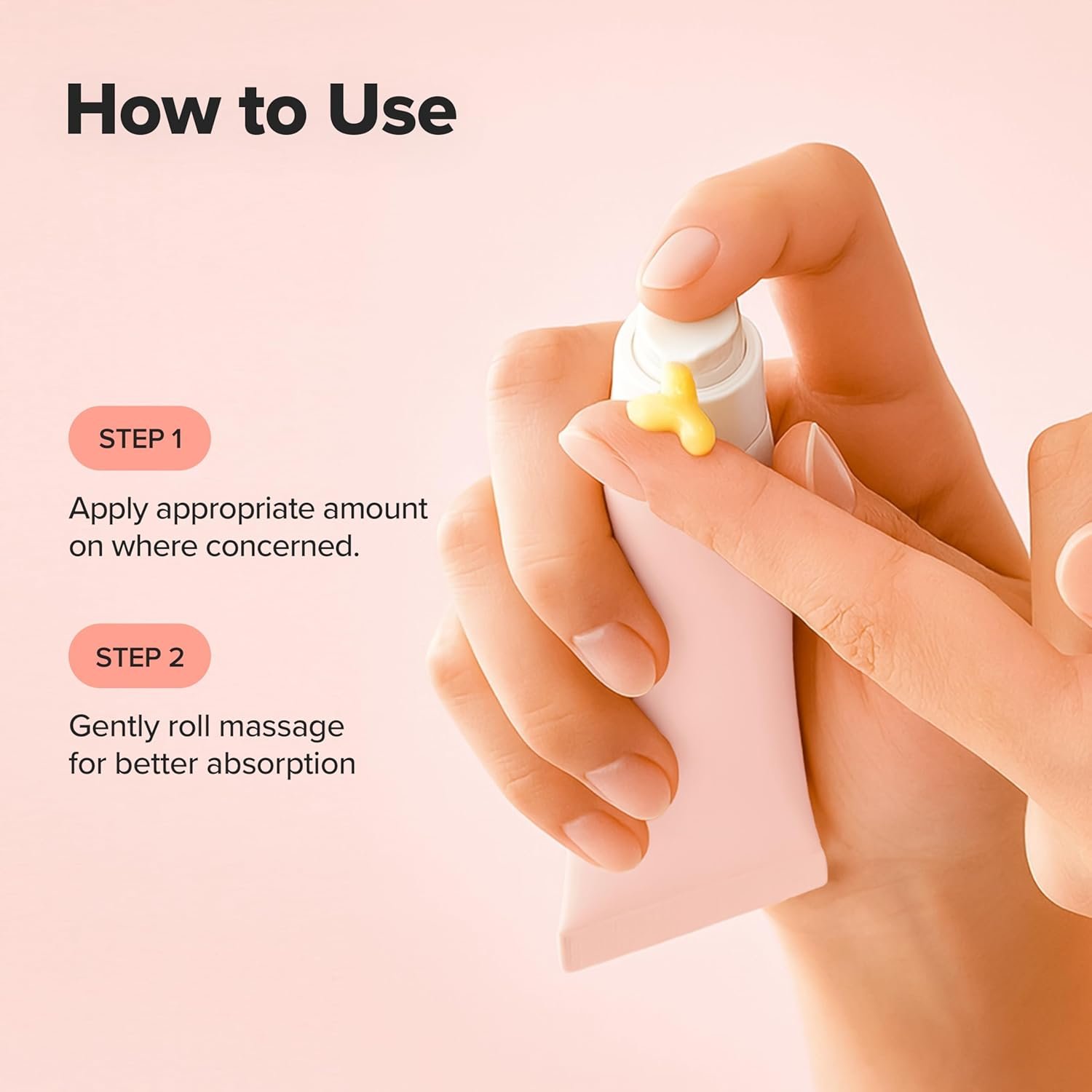 How to Use

STEP 1

Apply appropriate amount on where concerned.

STEP 2

Gently roll massage for better absorption