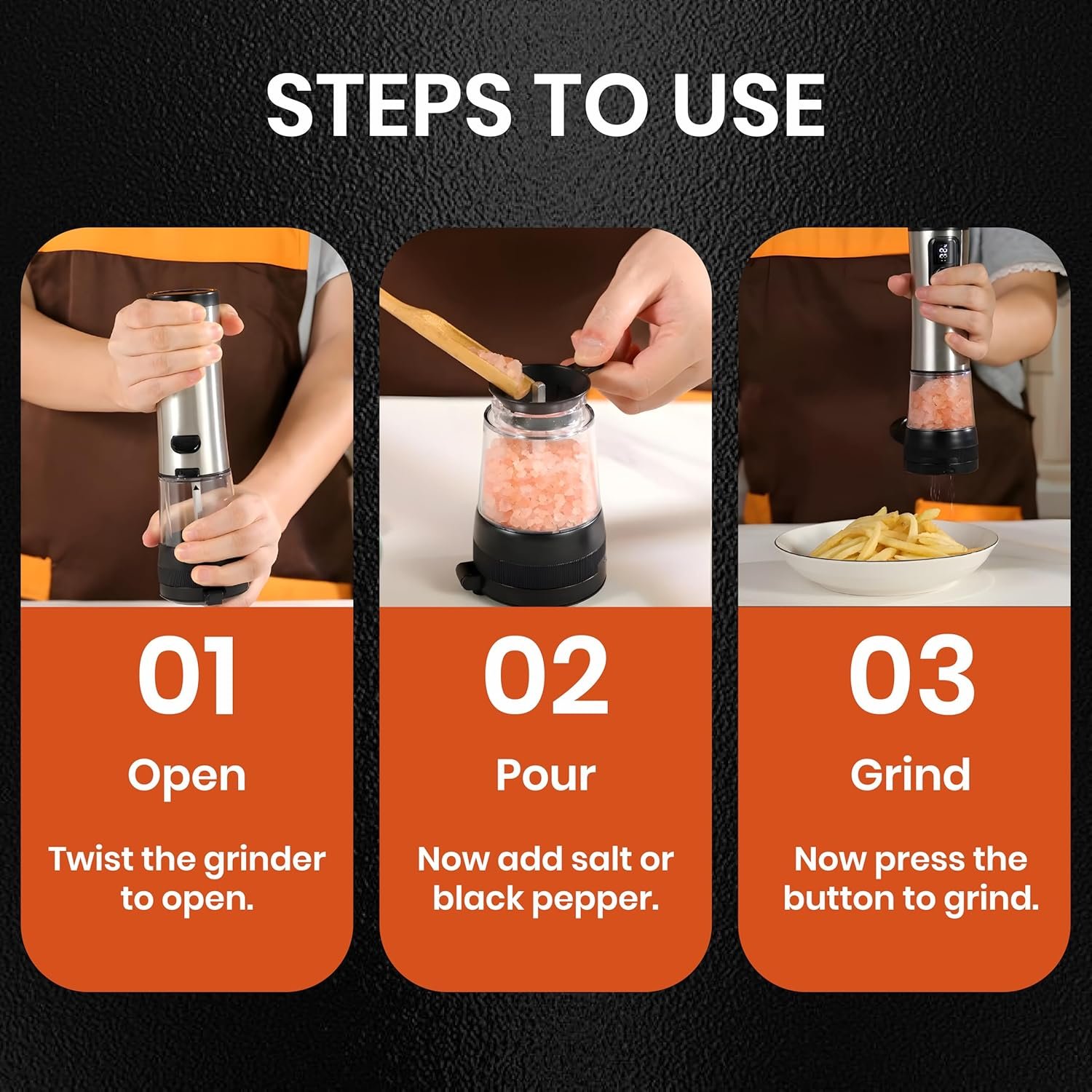 STEPS TO USE

01

Open

Twist the grinder to open.

02

Pour

Now add salt or black pepper.

03

Grind

Now press the button to grind.