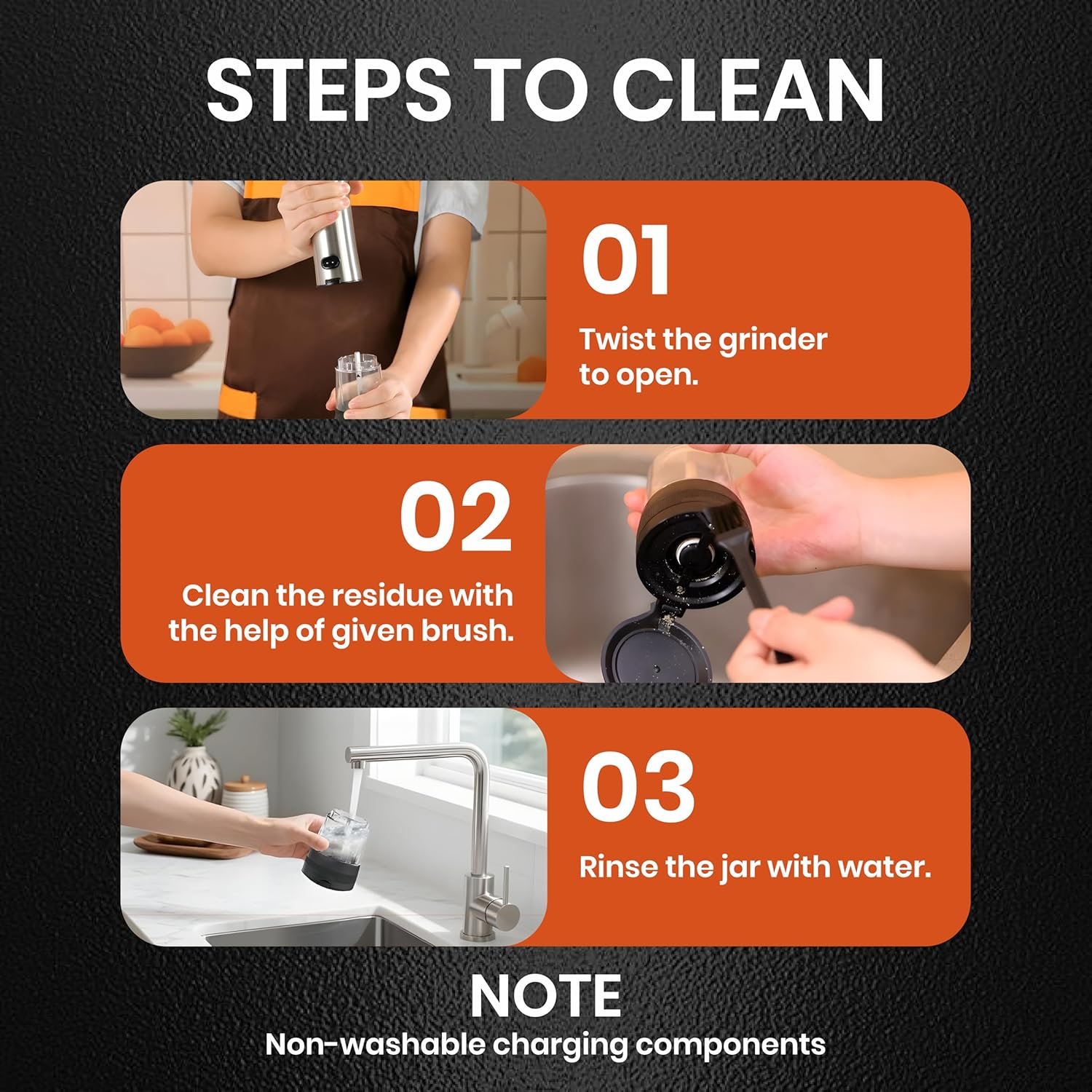 STEPS TO CLEAN

01

Twist the grinder to open.

02

Clean the residue with the help of given brush.

03

Rinse the jar with water.

NOTE

Non-washable charging components