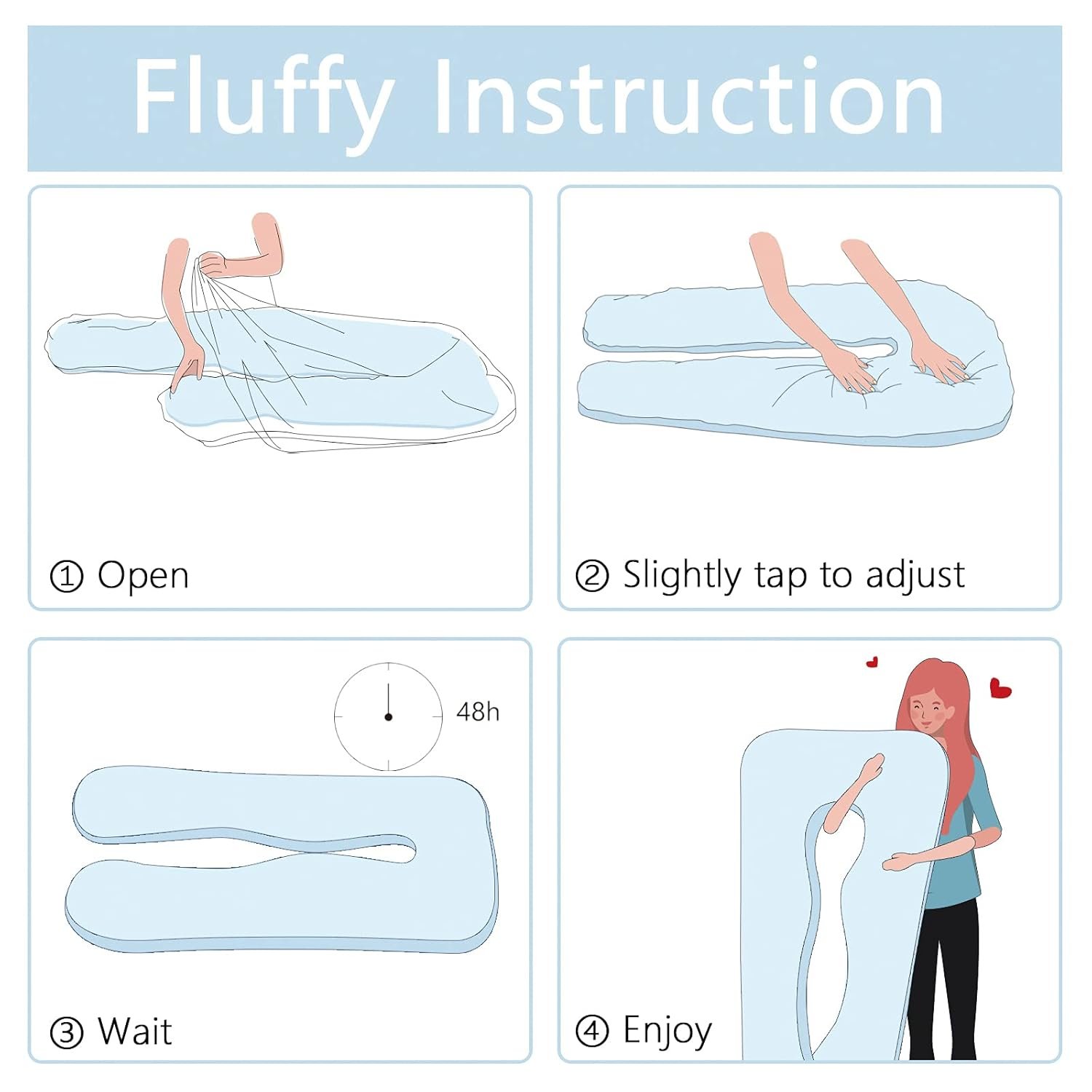 Fluffy Instruction

① Open

② Slightly tap to adjust

48h

③ Wait

④ Enjoy