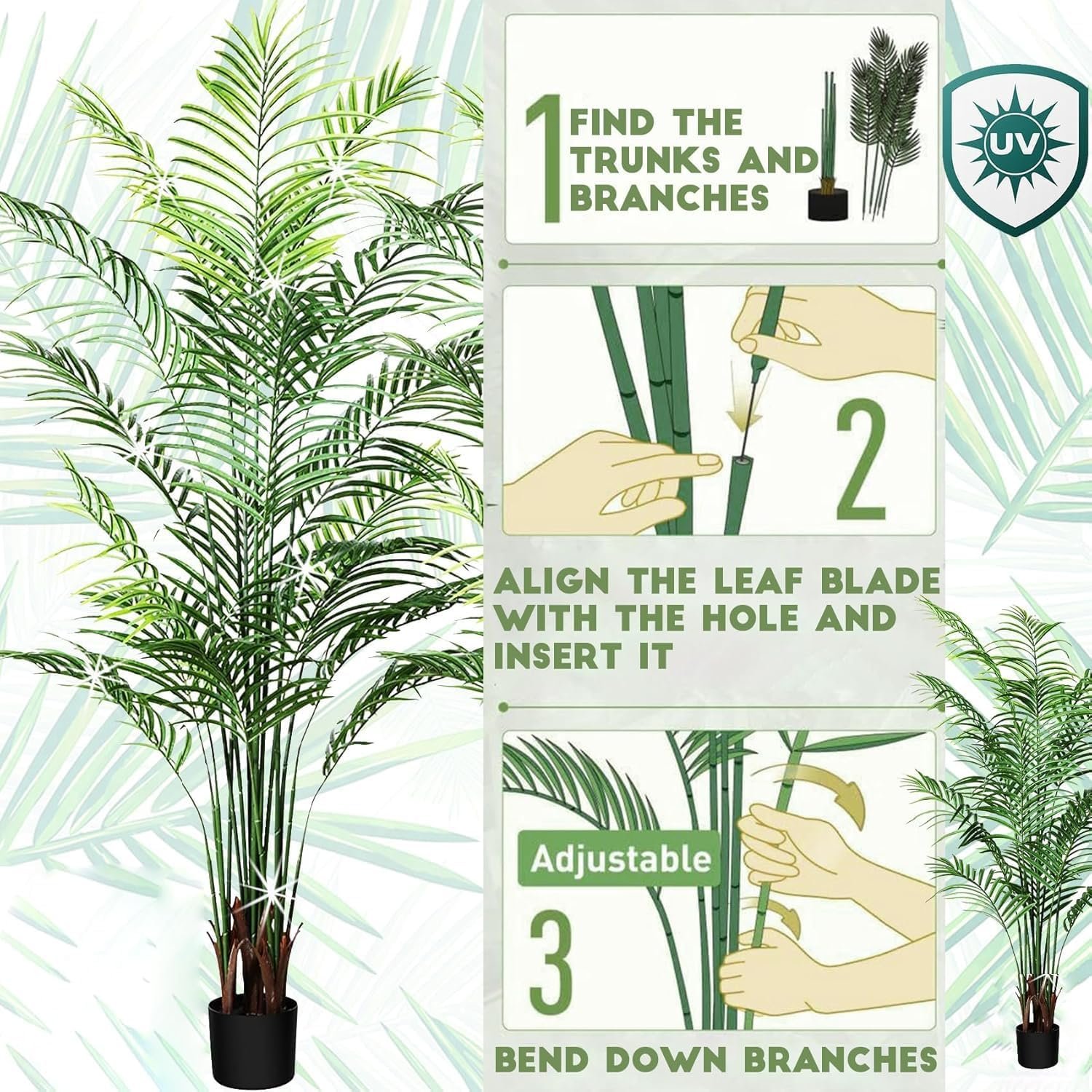 1 FIND THE TRUNKS AND BRANCHES

UV

2

ALIGN THE LEAF BLADE WITH THE HOLE AND INSERT IT

Adjustable

3

BEND DOWN BRANCHES