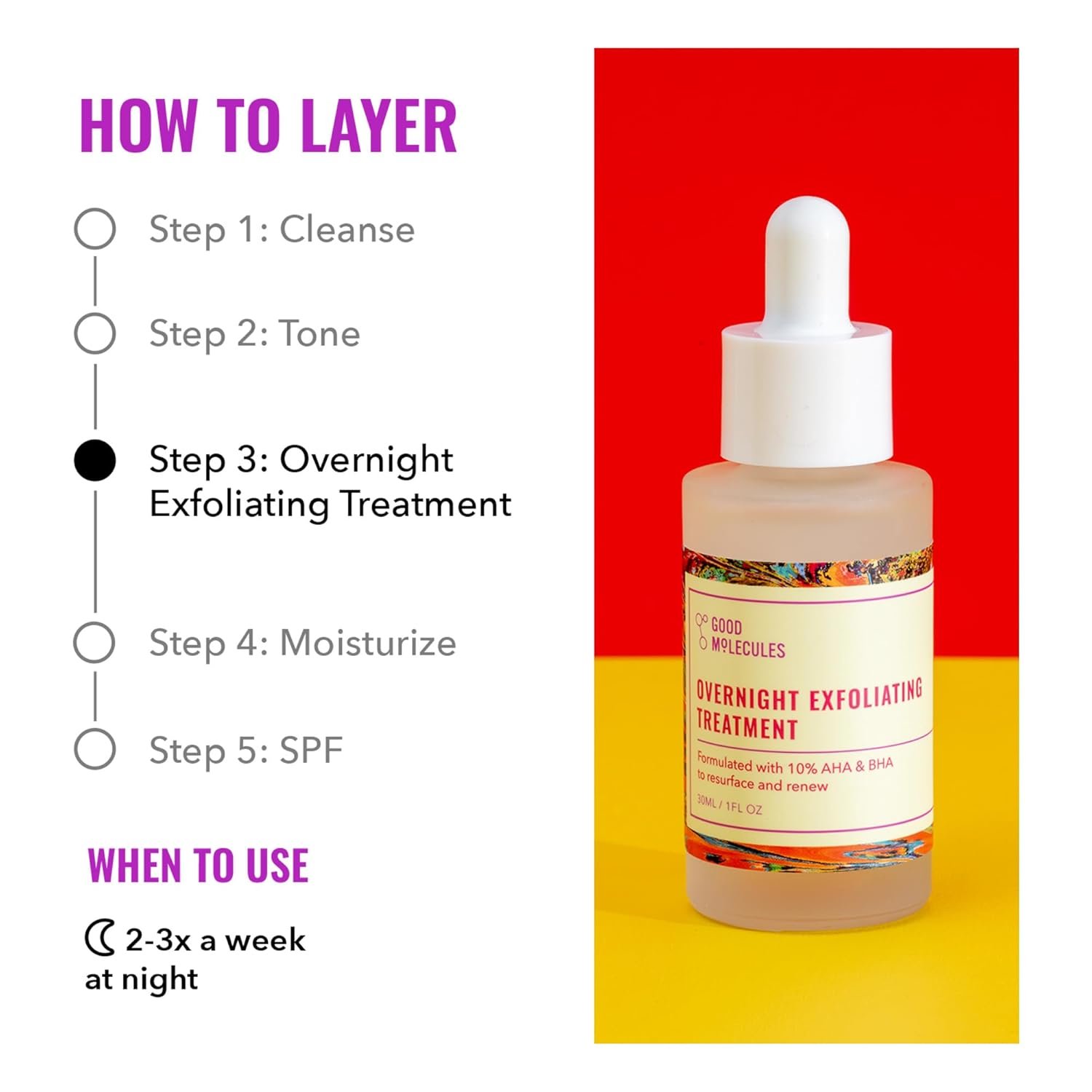 HOW TO LAYER

Step 1: Cleanse

Step 2: Tone

Step 3: Overnight Exfoliating Treatment

Step 4: Moisturize

Step 5: SPF

WHEN TO USE

2-3x a week at night

GOOD MOLECULES

OVERNIGHT EXFOLIATING TREATMENT

Formulated with 10% AHA & BHA to resurface and renew

30ML / 1FL OZ