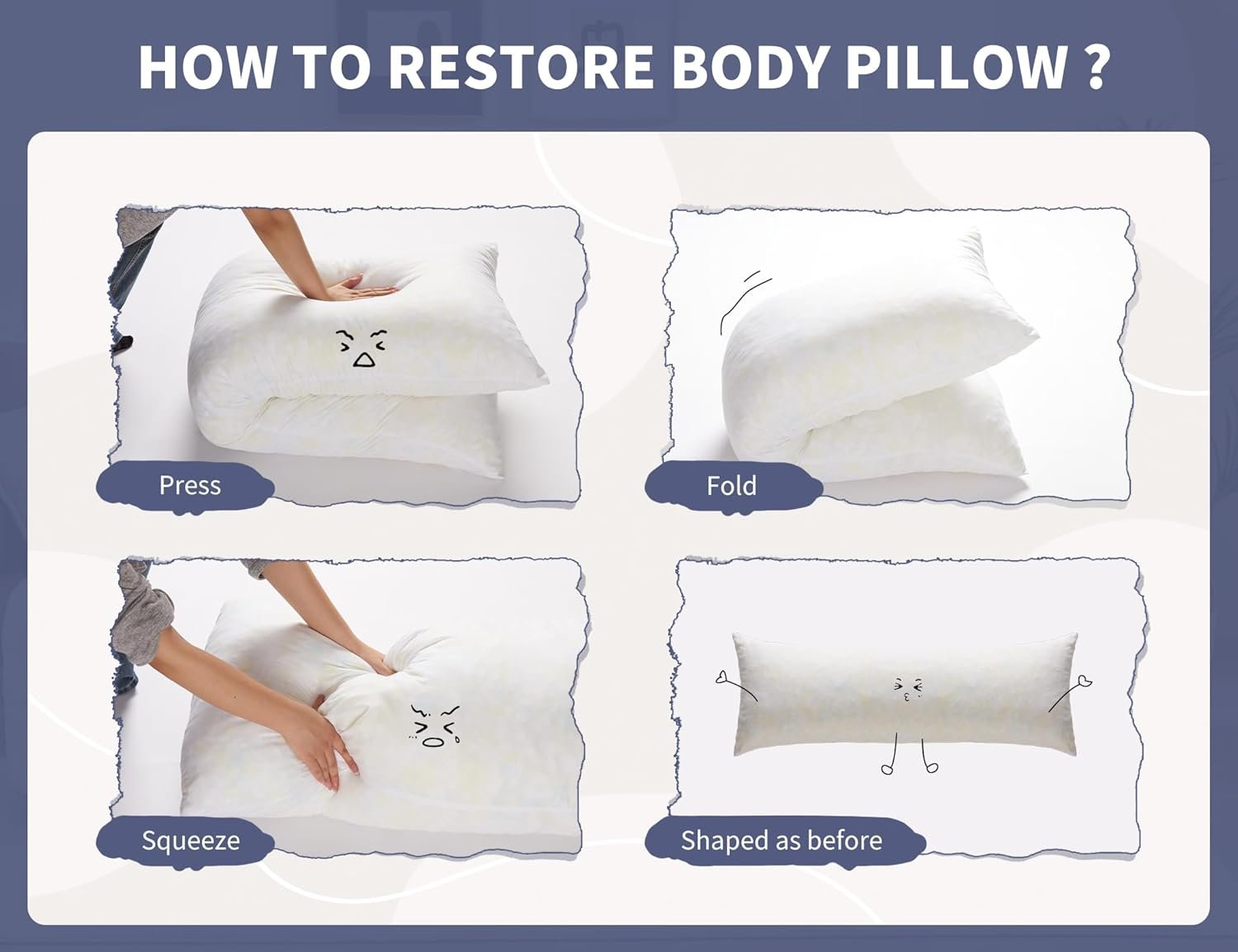 HOW TO RESTORE BODY PILLOW ?

Press

Fold

Squeeze

Shaped as before