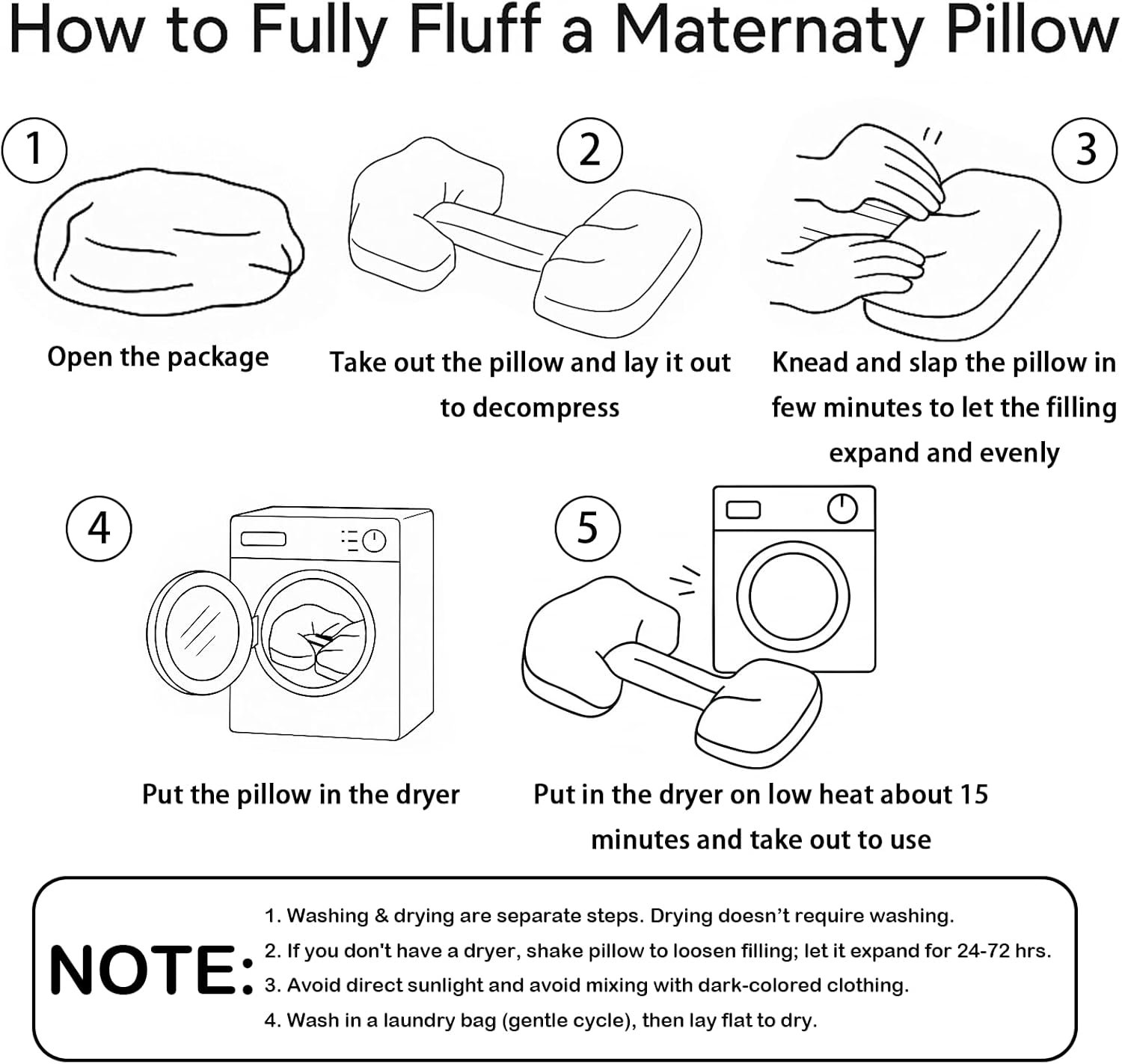 How to Fully Fluff a Maternaty Pillow

1

Open the package

2

Take out the pillow and lay it out to decompress

3

Knead and slap the pillow in few minutes to let the filling expand and evenly

4

Put the pillow in the dryer

5

Put in the dryer on low heat about 15 minutes and take out to use

NOTE:

1. Washing & drying are separate steps. Drying doesn't require washing.
2. If you don't have a dryer, shake pillow to loosen filling; let it expand for 24-72 hrs.
3. Avoid direct sunlight and avoid mixing with dark-colored clothing.
4. Wash in a laundry bag (gentle cycle), then lay flat to dry.