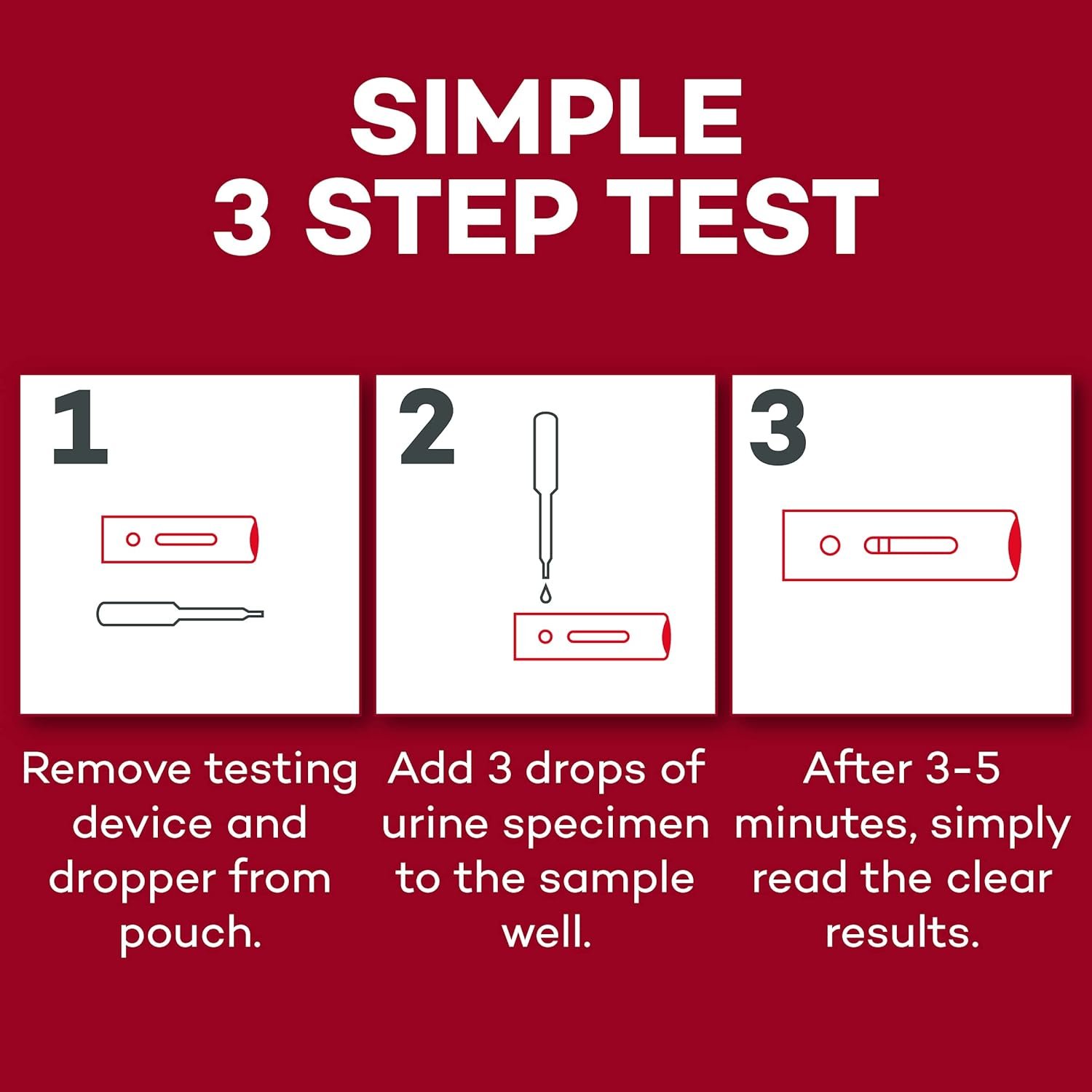 SIMPLE
3 STEP TEST

1

Remove testing device and dropper from pouch.

2

Add 3 drops of urine specimen to the sample well.

3

After 3-5 minutes, simply read the clear results.