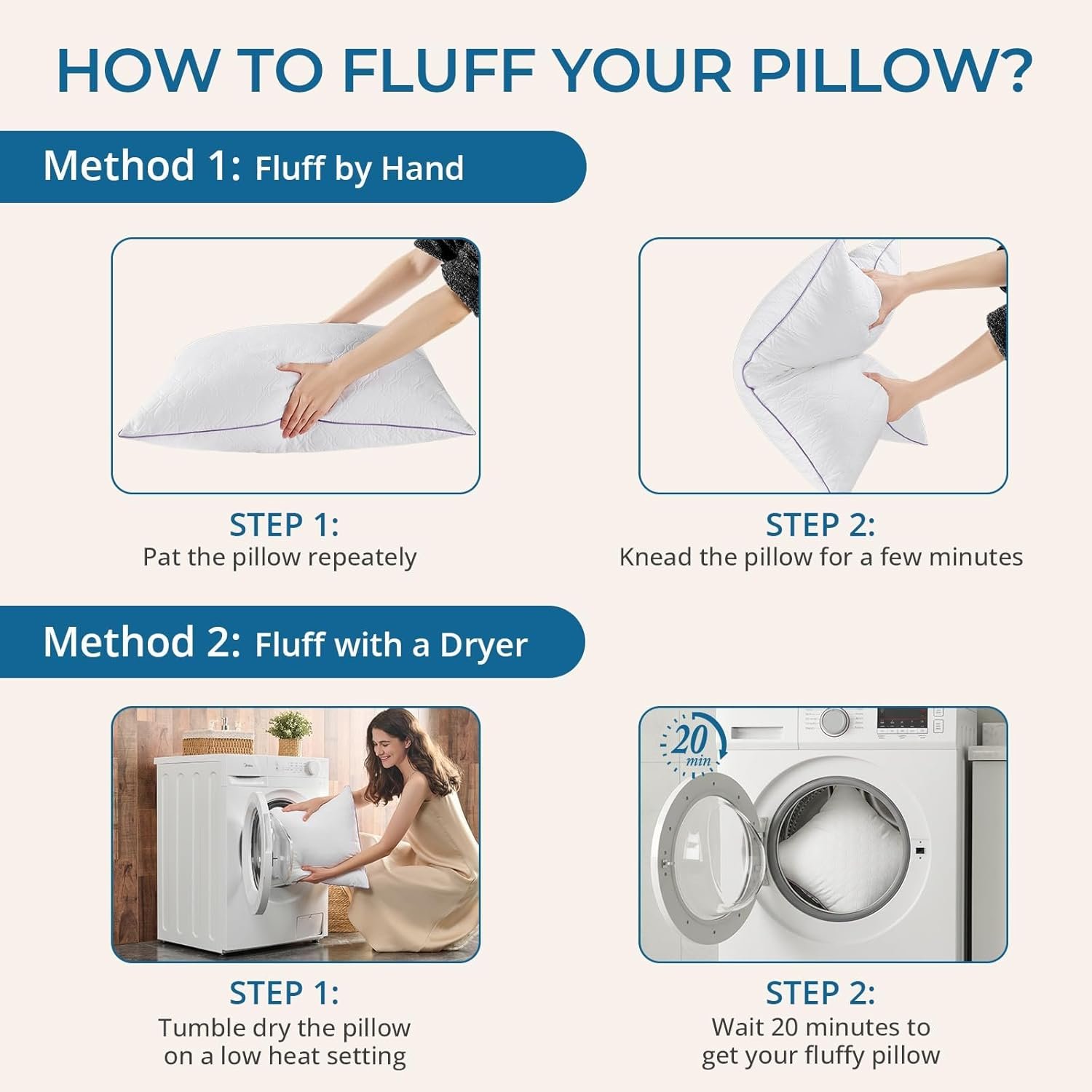 HOW TO FLUFF YOUR PILLOW?

Method 1: Fluff by Hand

STEP 1:
Pat the pillow repeately

STEP 2:
Knead the pillow for a few minutes

Method 2: Fluff with a Dryer

20 min

STEP 1:
Tumble dry the pillow on a low heat setting

STEP 2:
Wait 20 minutes to get your fluffy pillow