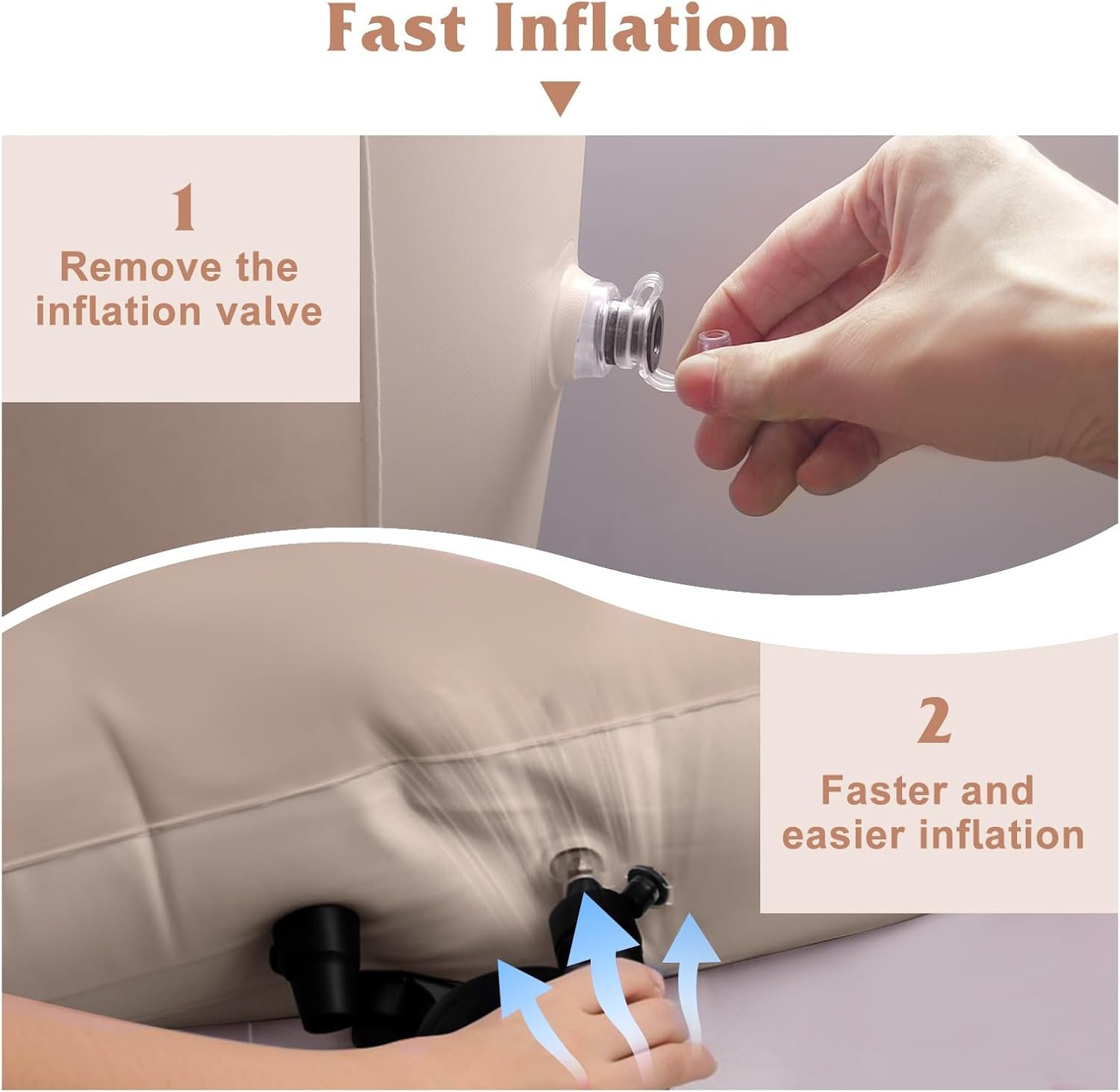 Fast Inflation

1
Remove the inflation valve

2
Faster and easier inflation