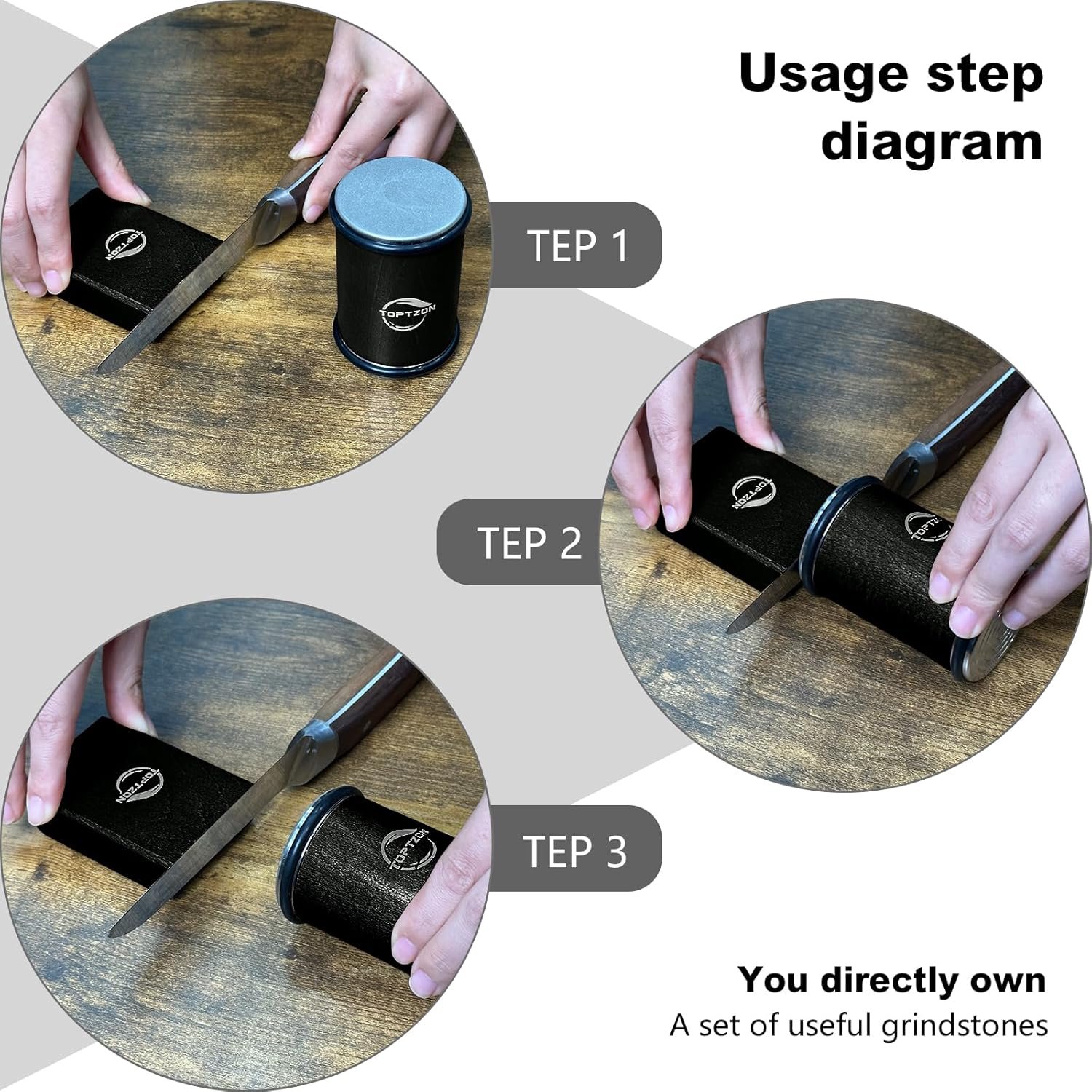 Usage step diagram

TOPTZON

TOPTZON

TEP 1

TOPTZON

TOPTZON

TEP 2

TOPTZON

TOPTZON

TEP 3

You directly own
A set of useful grindstones