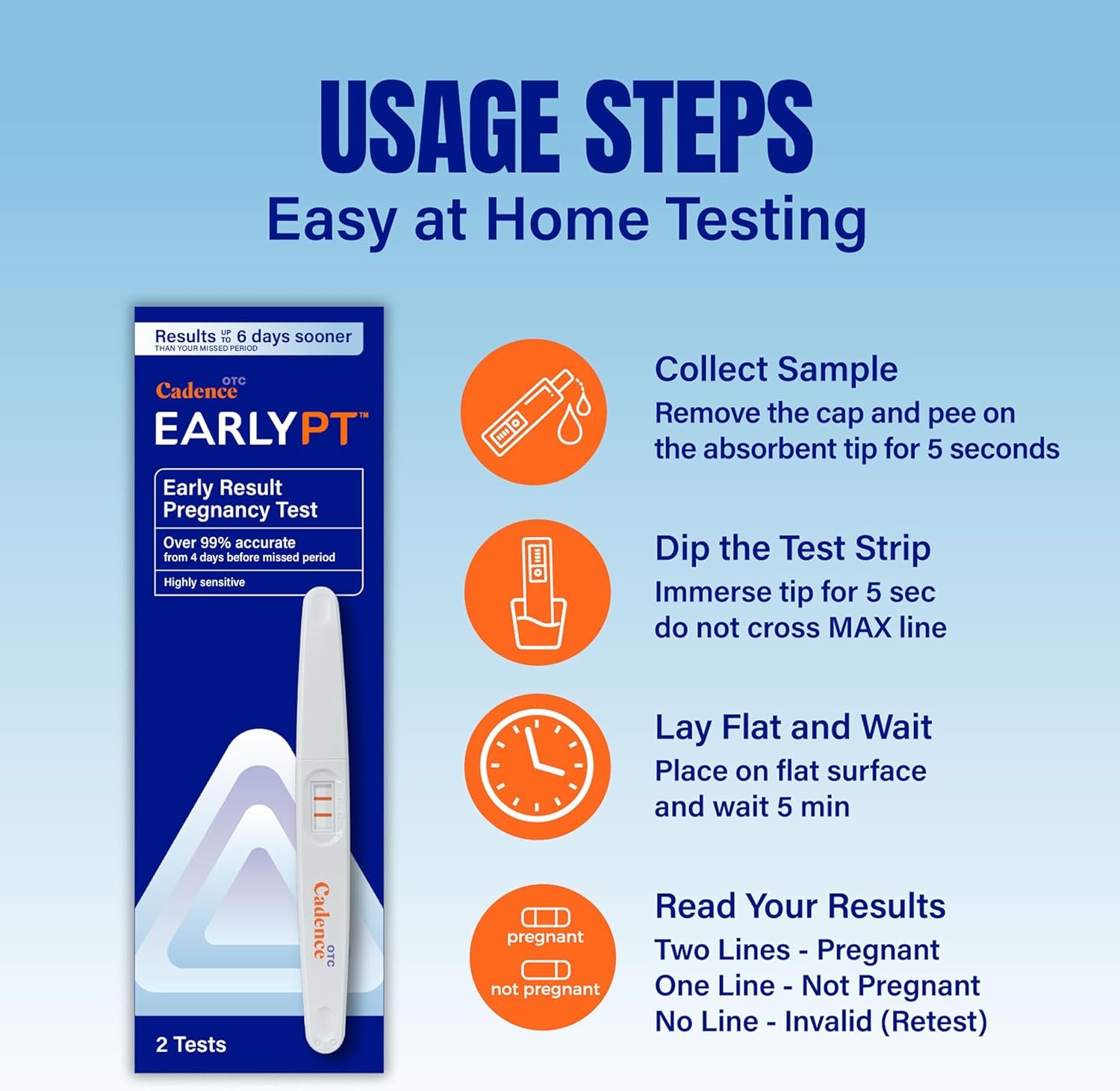 USAGE STEPS
Easy at Home Testing

Results UP TO 6 days sooner
THAN YOUR MISSED PERIOD

Cadence OTC
EARLYPT™

Early Result Pregnancy Test

Over 99% accurate
from 4 days before missed period

Highly sensitive

Cadence OTC

2 Tests

Collect Sample
Remove the cap and pee on the absorbent tip for 5 seconds

Dip the Test Strip
Immerse tip for 5 sec do not cross MAX line

Lay Flat and Wait
Place on flat surface and wait 5 min

pregnant
not pregnant

Read Your Results
Two Lines - Pregnant
One Line - Not Pregnant
No Line - Invalid (Retest)