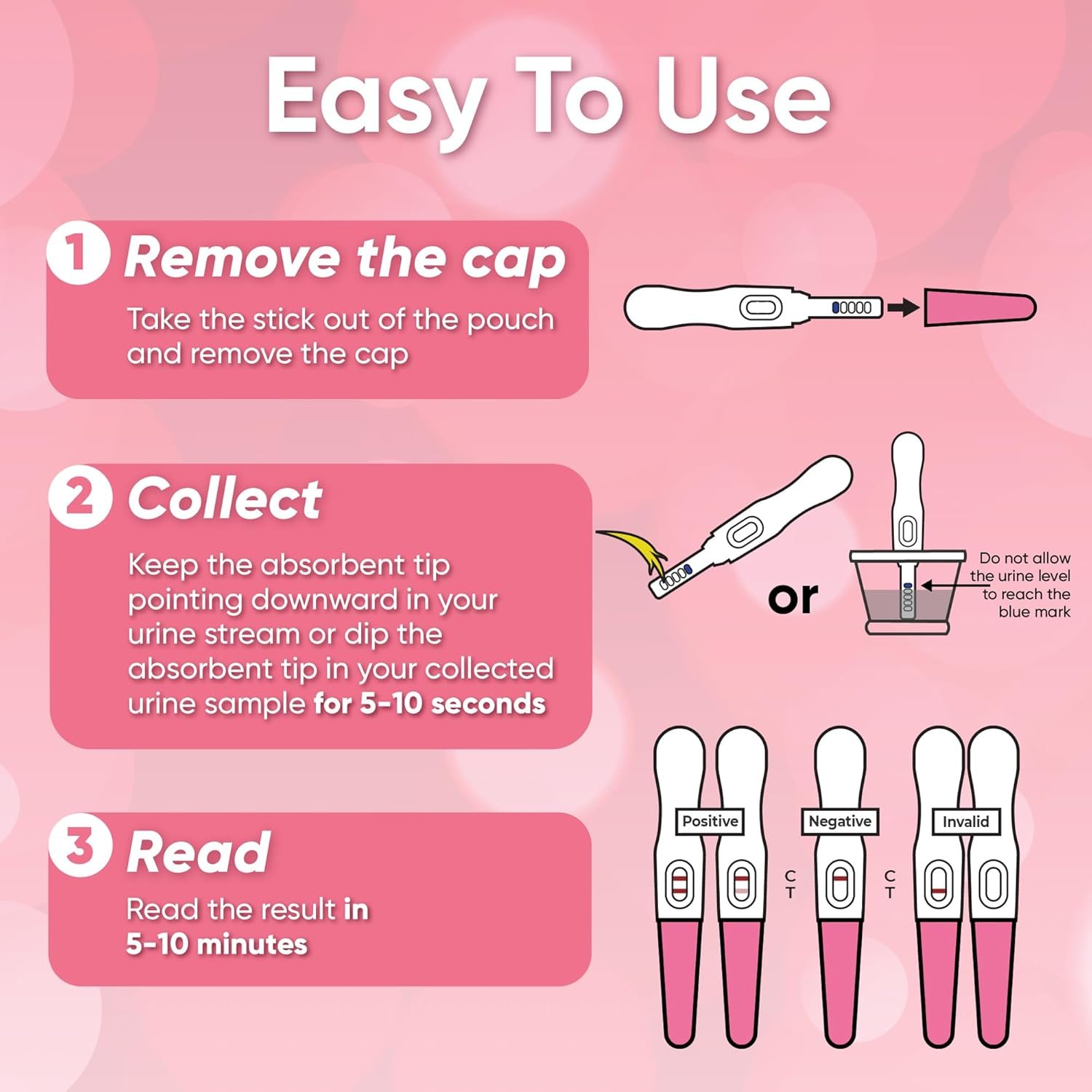 Easy To Use

1 Remove the cap

Take the stick out of the pouch and remove the cap

2 Collect

Keep the absorbent tip pointing downward in your urine stream or dip the absorbent tip in your collected urine sample for 5-10 seconds

or

Do not allow the urine level to reach the blue mark

3 Read

Read the result in 5-10 minutes

Positive

C
T

Negative

C
T

Invalid