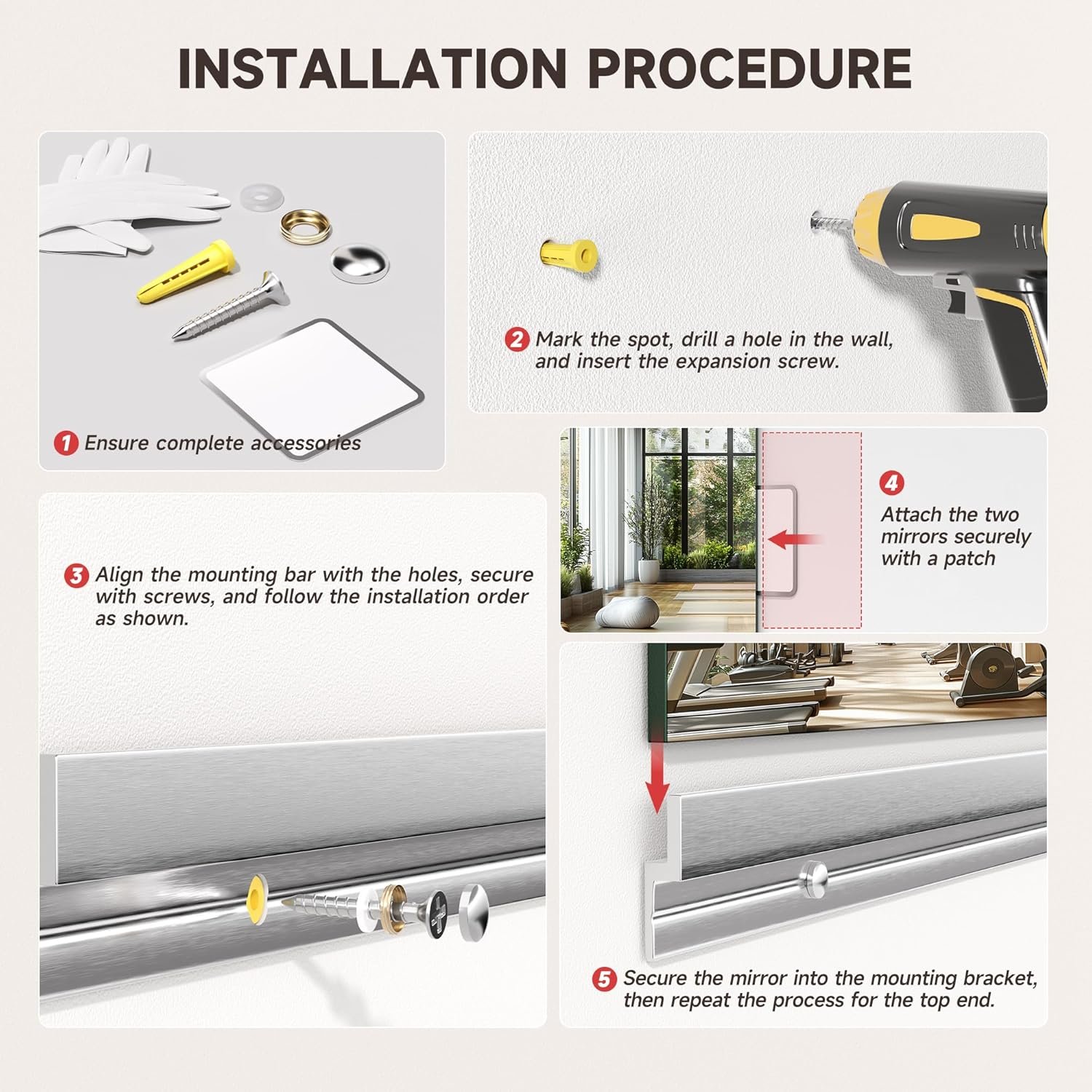 INSTALLATION PROCEDURE

1 Ensure complete accessories

2 Mark the spot, drill a hole in the wall, and insert the expansion screw.

3 Align the mounting bar with the holes, secure with screws, and follow the installation order as shown.

4 Attach the two mirrors securely with a patch

5 Secure the mirror into the mounting bracket, then repeat the process for the top end.