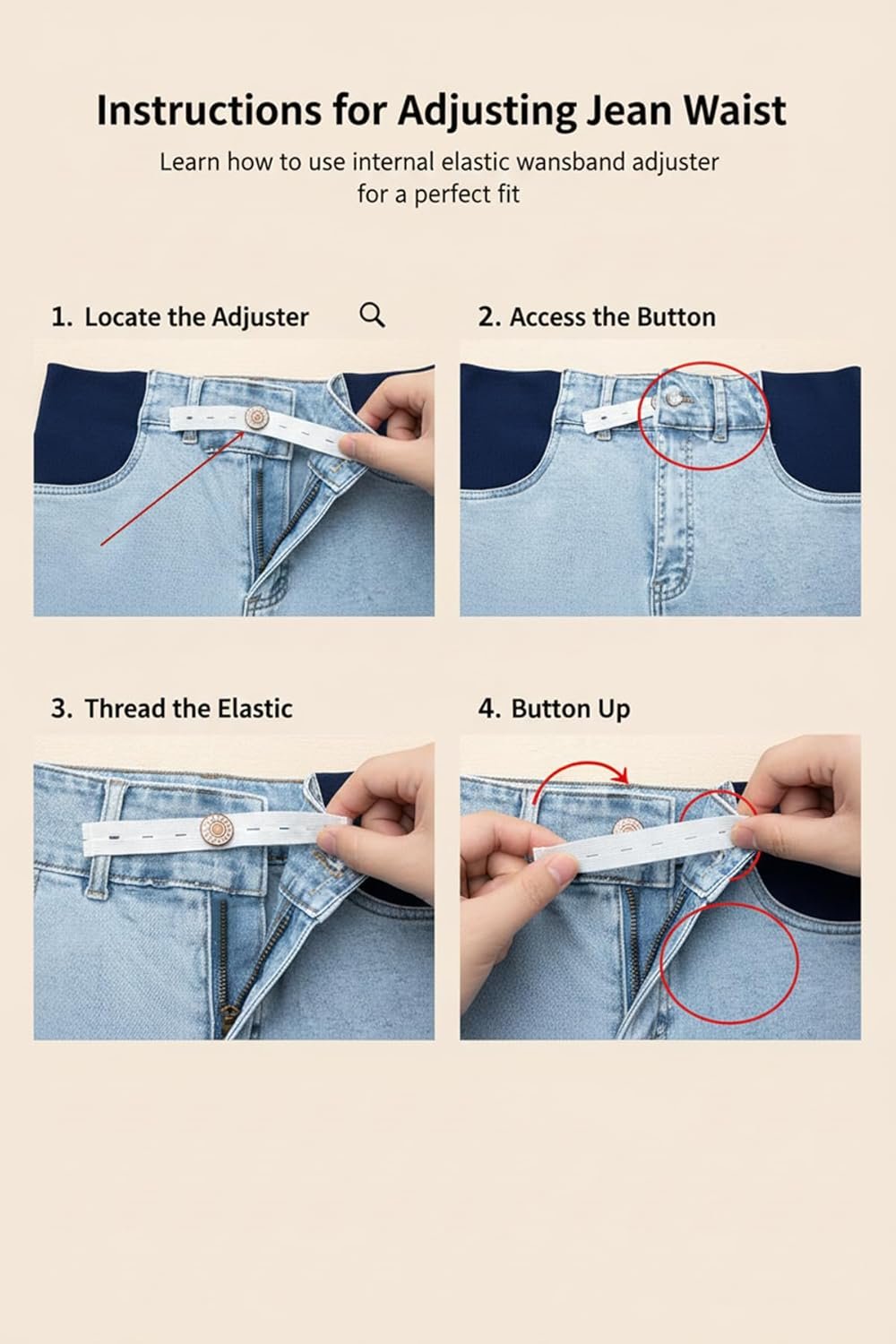 Instructions for Adjusting Jean Waist

Learn how to use internal elastic wansband adjuster for a perfect fit

1. Locate the Adjuster

2. Access the Button

3. Thread the Elastic

4. Button Up