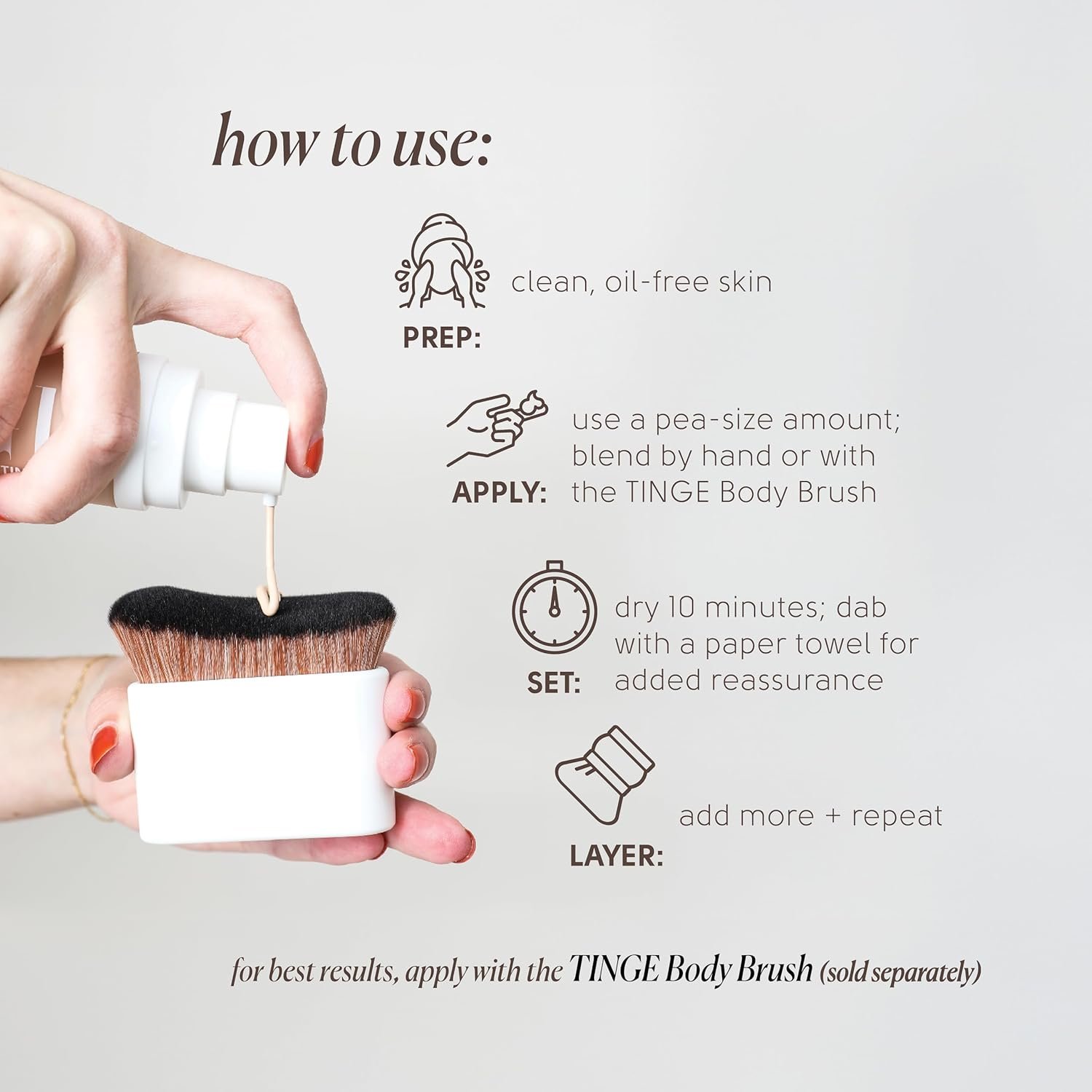 how to use:

PREP: clean, oil-free skin

APPLY: use a pea-size amount; blend by hand or with the TINGE Body Brush

SET: dry 10 minutes; dab with a paper towel for added reassurance

LAYER: add more + repeat

for best results, apply with the TINGE Body Brush (sold separately)