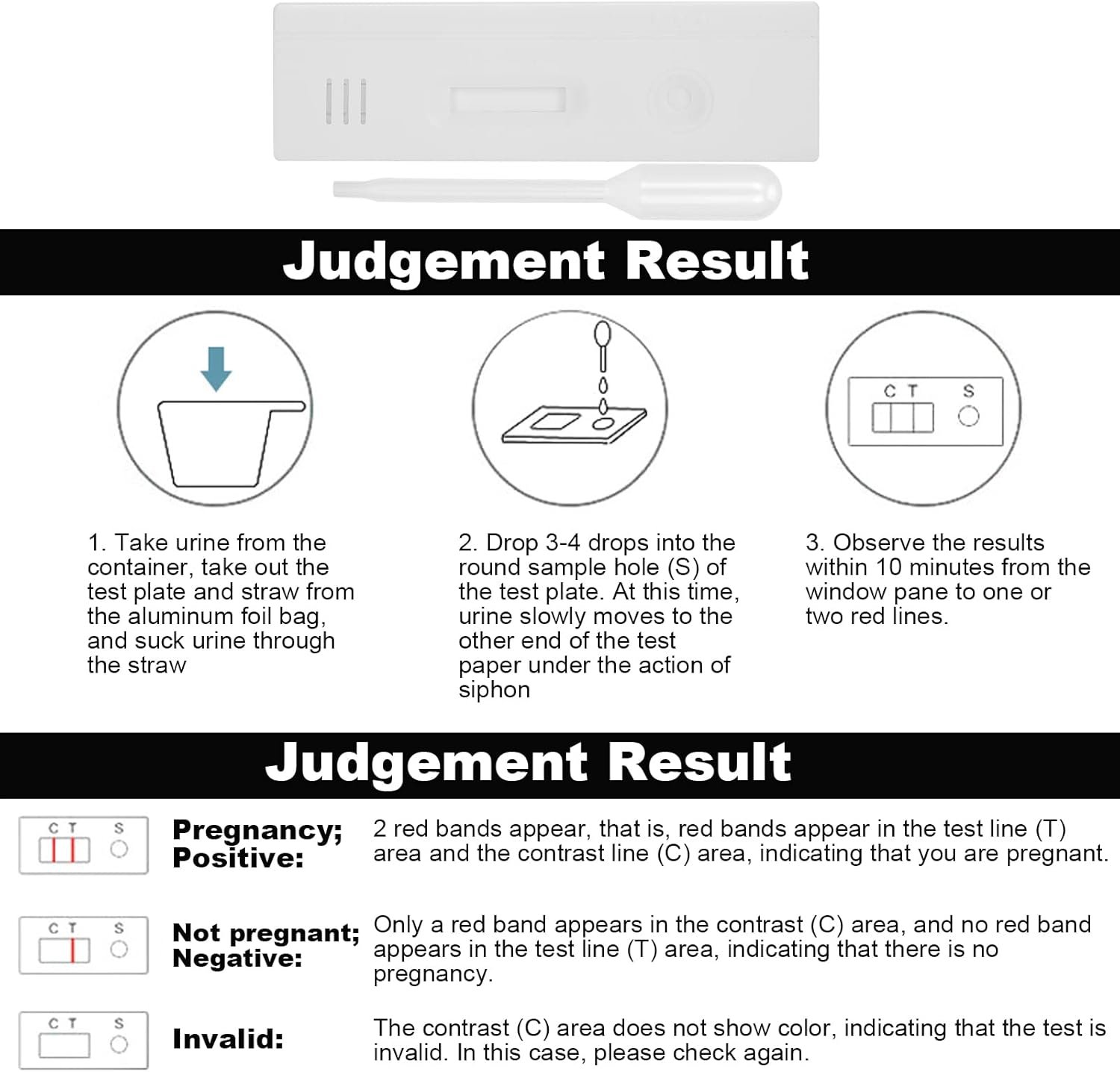 Judgement Result

C T S

1. Take urine from the container, take out the test plate and straw from the aluminum foil bag, and suck urine through the straw

2. Drop 3-4 drops into the round sample hole (S) of the test plate. At this time, urine slowly moves to the other end of the test paper under the action of siphon

3. Observe the results within 10 minutes from the window pane to one or two red lines.

Judgement Result

C T S

Pregnancy; Positive:

2 red bands appear, that is, red bands appear in the test line (T) area and the contrast line (C) area, indicating that you are pregnant.

C T S

Not pregnant; Negative:

Only a red band appears in the contrast (C) area, and no red band appears in the test line (T) area, indicating that there is no pregnancy.

C T S

Invalid:

The contrast (C) area does not show color, indicating that the test is invalid. In this case, please check again.