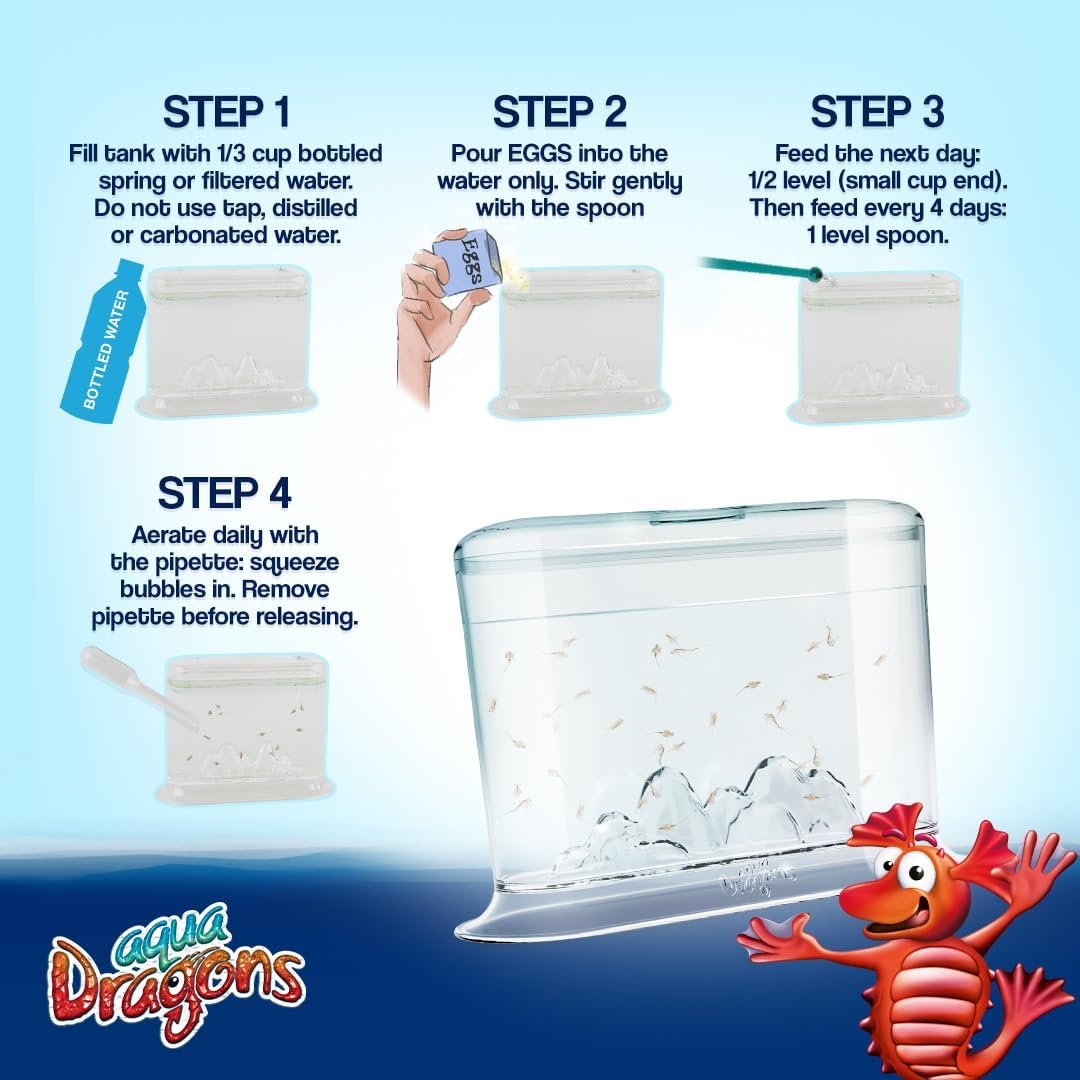 STEP 1
Fill tank with 1/3 cup bottled spring or filtered water. Do not use tap, distilled or carbonated water.

BOTTLED WATER

STEP 2
Pour EGGS into the water only. Stir gently with the spoon

EGGS

STEP 3
Feed the next day: 1/2 level (small cup end). Then feed every 4 days: 1 level spoon.

STEP 4
Aerate daily with the pipette: squeeze bubbles in. Remove pipette before releasing.

aqua Dragons

aqua Dragons