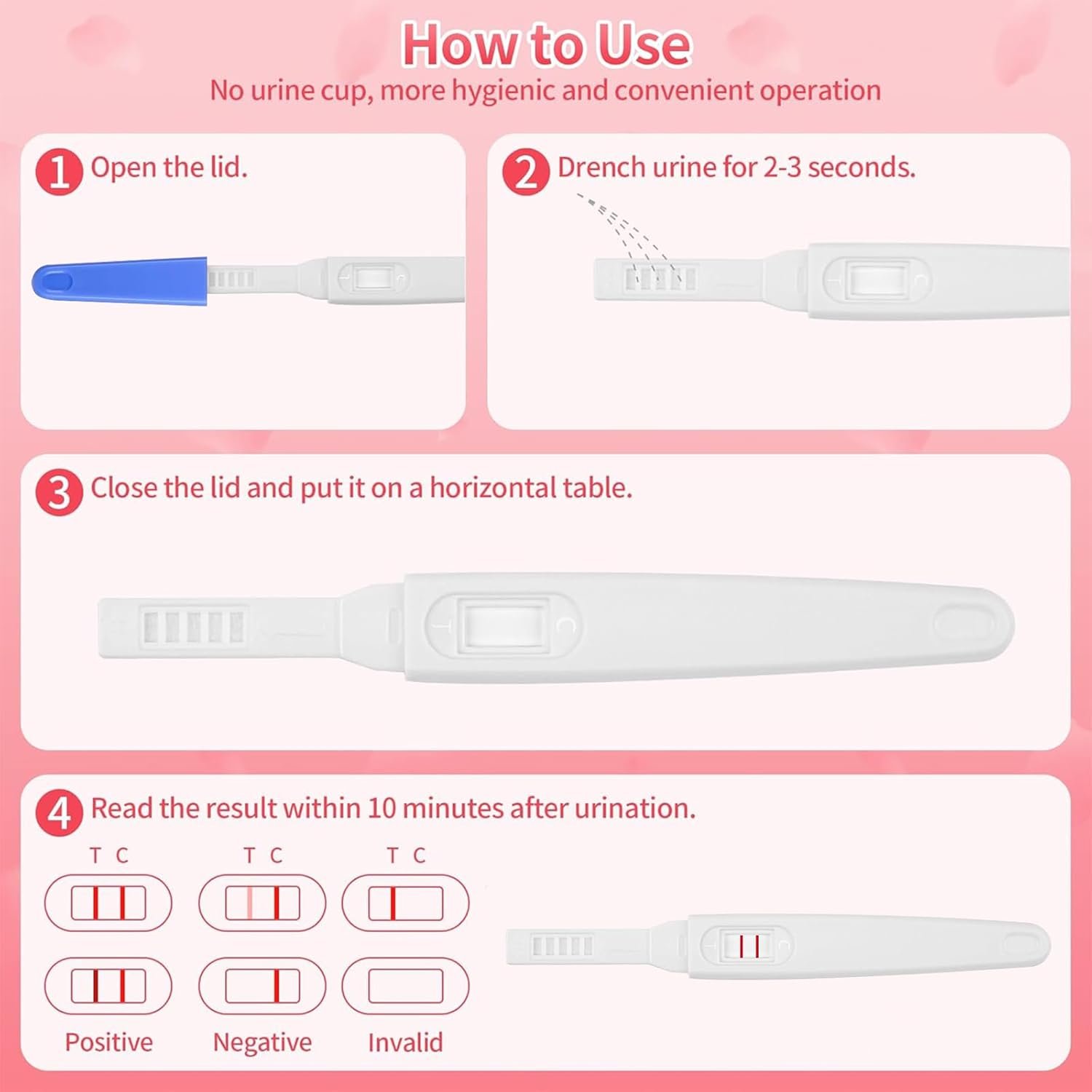 How to Use
No urine cup, more hygienic and convenient operation

1 Open the lid.

T C

2 Drench urine for 2-3 seconds.

T C

3 Close the lid and put it on a horizontal table.

T C

4 Read the result within 10 minutes after urination.

T C T C T C

Positive Negative Invalid

T C