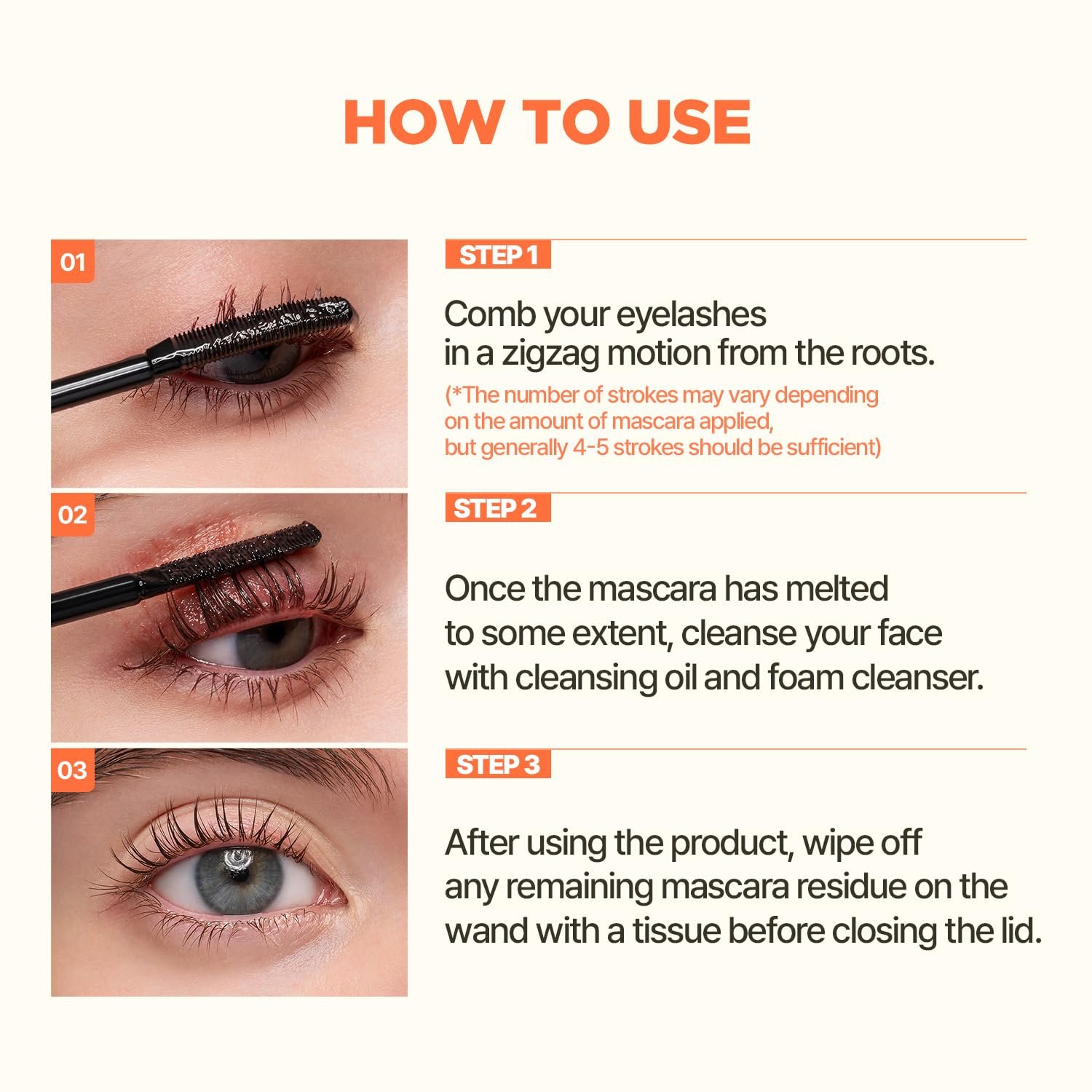 HOW TO USE

01

STEP 1

Comb your eyelashes in a zigzag motion from the roots.

(*The number of strokes may vary depending on the amount of mascara applied, but generally 4-5 strokes should be sufficient)

02

STEP 2

Once the mascara has melted to some extent, cleanse your face with cleansing oil and foam cleanser.

03

STEP 3

After using the product, wipe off any remaining mascara residue on the wand with a tissue before closing the lid.