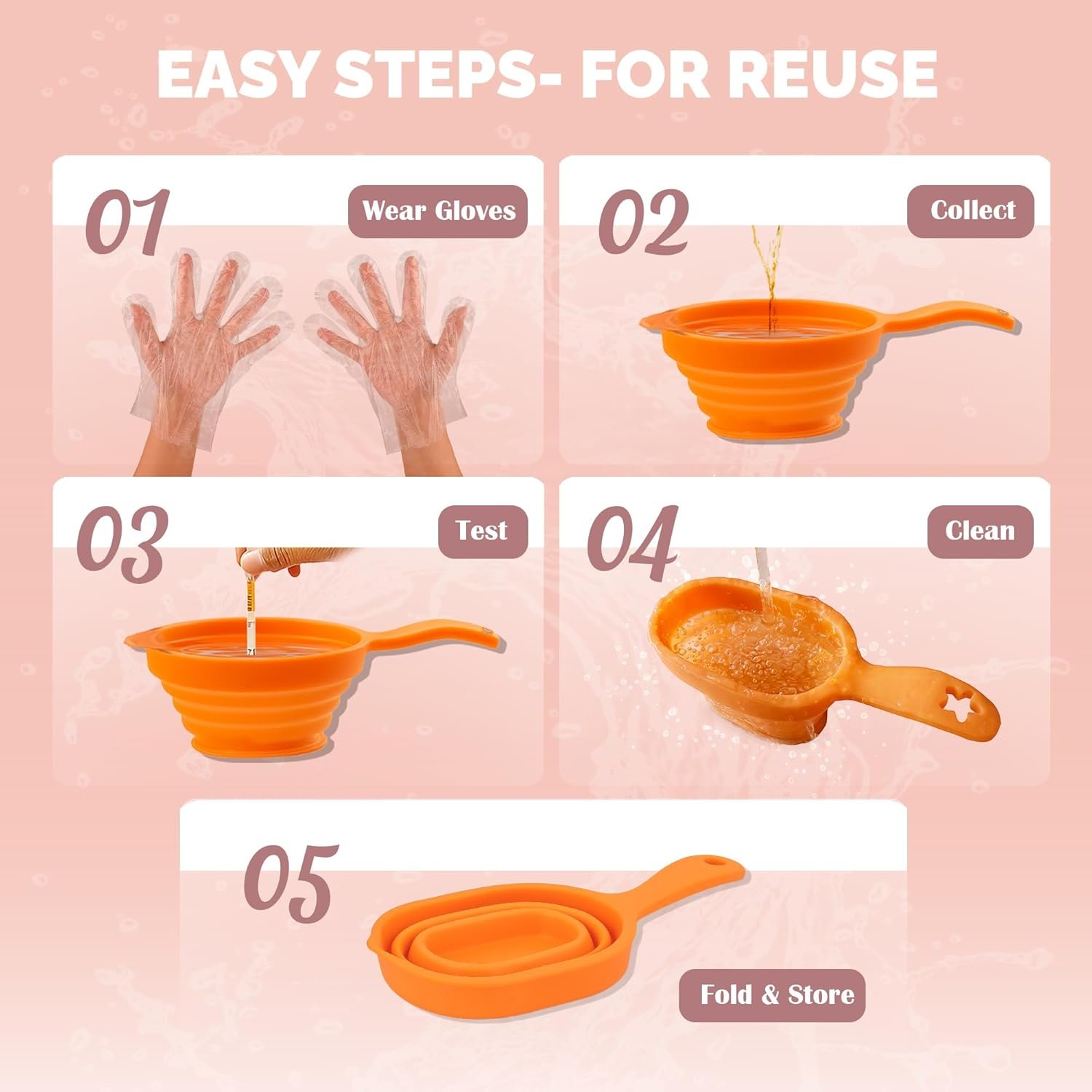 EASY STEPS- FOR REUSE

01

Wear Gloves

02

Collect

03

Test

04

Clean

05

Fold & Store