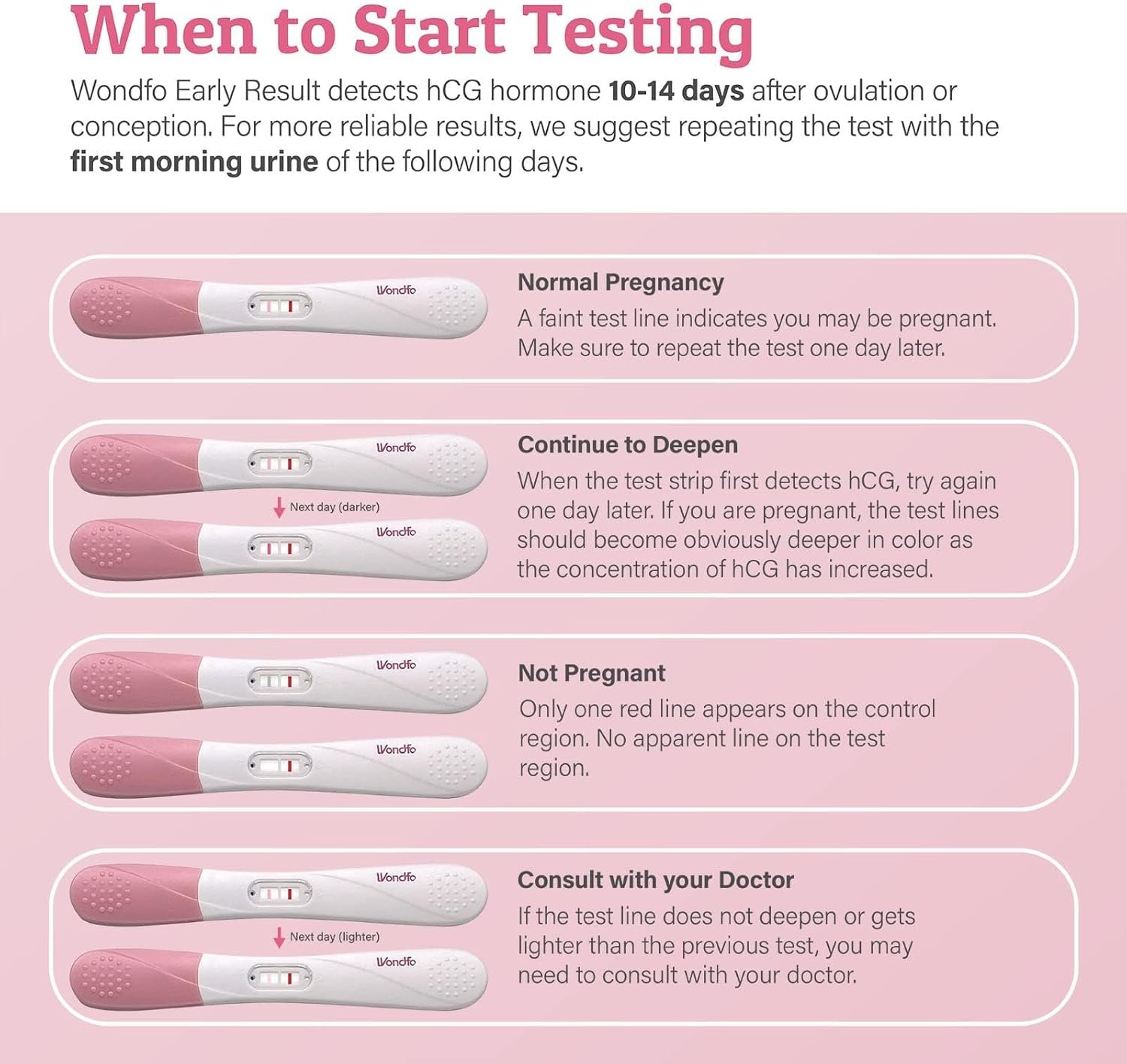 When to Start Testing

Wondfo Early Result detects hCG hormone 10-14 days after ovulation or conception. For more reliable results, we suggest repeating the test with the first morning urine of the following days.

Wondfo

Normal Pregnancy
A faint test line indicates you may be pregnant. Make sure to repeat the test one day later.

Wondfo
Next day (darker)
Wondfo

Continue to Deepen
When the test strip first detects hCG, try again one day later. If you are pregnant, the test lines should become obviously deeper in color as the concentration of hCG has increased.

Wondfo
Wondfo

Not Pregnant
Only one red line appears on the control region. No apparent line on the test region.

Wondfo
Next day (lighter)
Wondfo

Consult with your Doctor
If the test line does not deepen or gets lighter than the previous test, you may need to consult with your doctor.