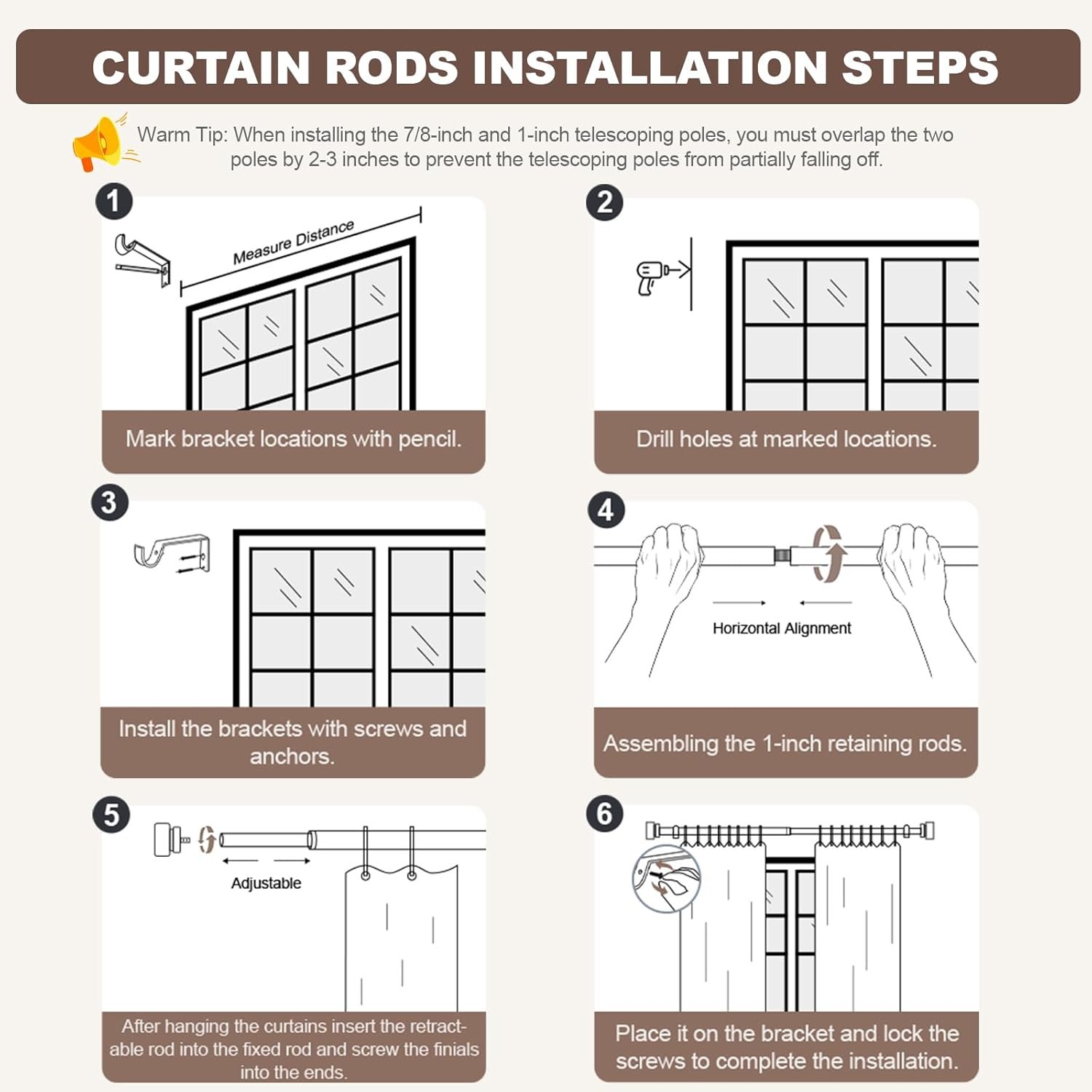 CURTAIN RODS INSTALLATION STEPS

Warm Tip: When installing the 7/8-inch and 1-inch telescoping poles, you must overlap the two poles by 2-3 inches to prevent the telescoping poles from partially falling off.

1

Measure Distance

Mark bracket locations with pencil.

2

Drill holes at marked locations.

3

Install the brackets with screws and anchors.

4

Horizontal Alignment

Assembling the 1-inch retaining rods.

5

Adjustable

After hanging the curtains insert the retractable rod into the fixed rod and screw the finials into the ends.

6

Place it on the bracket and lock the screws to complete the installation.