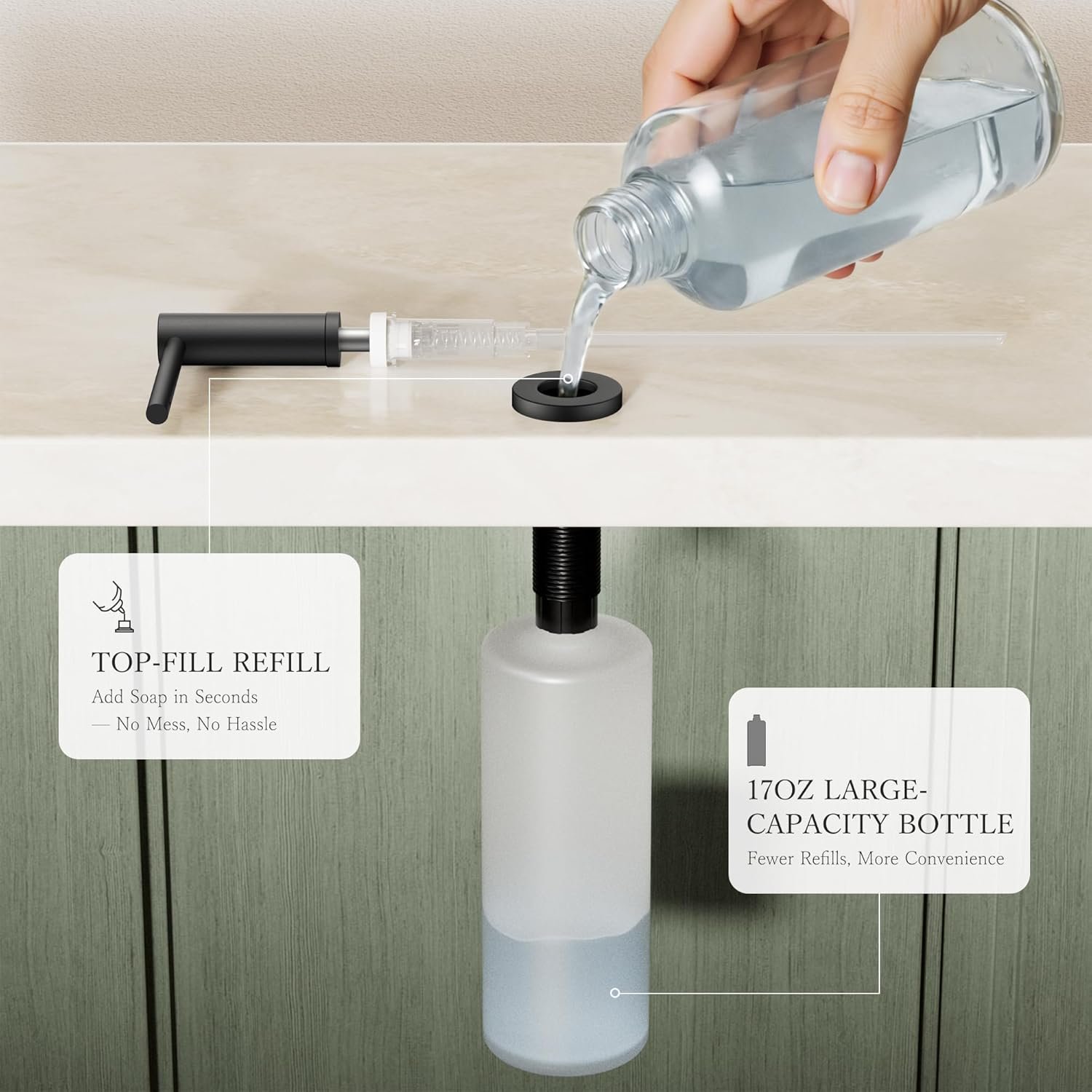 TOP-FILL REFILL
Add Soap in Seconds — No Mess, No Hassle

17OZ LARGE-CAPACITY BOTTLE
Fewer Refills, More Convenience