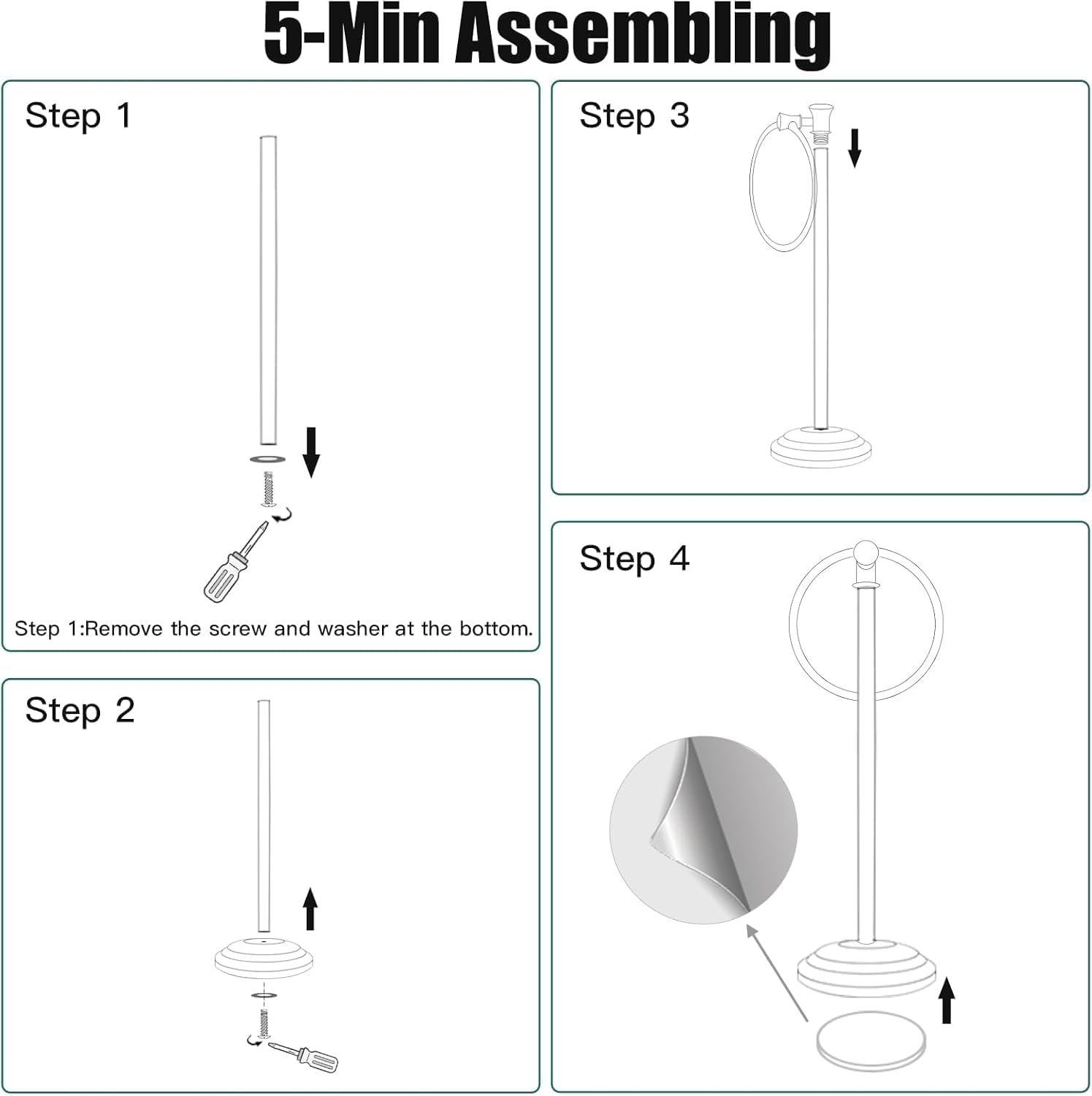 5-Min Assembling

Step 1

Step 1:Remove the screw and washer at the bottom.

Step 2

Step 3

Step 4