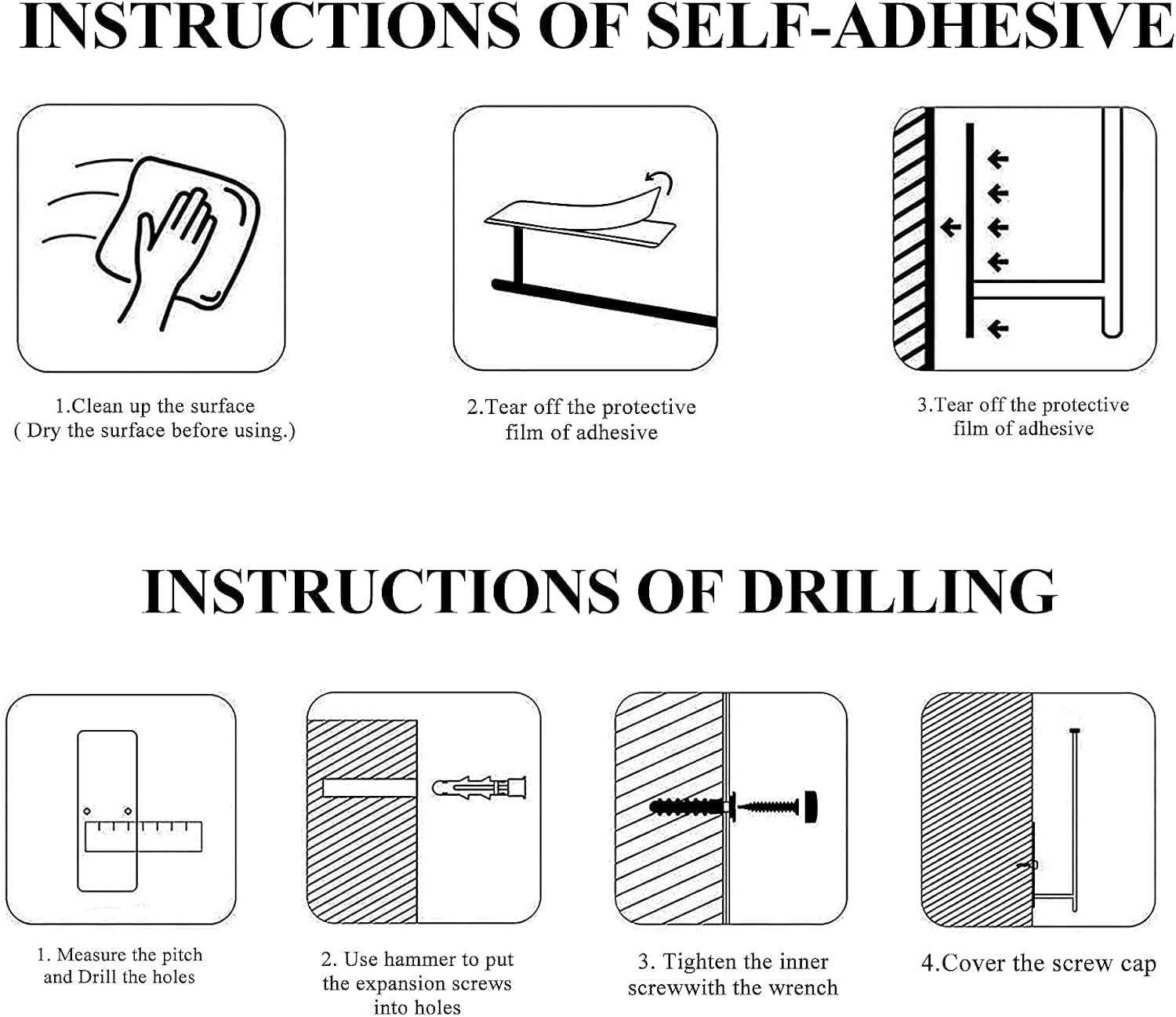 INSTRUCTIONS OF SELF-ADHESIVE

1.Clean up the surface
( Dry the surface before using.)

2.Tear off the protective film of adhesive

3.Tear off the protective film of adhesive

INSTRUCTIONS OF DRILLING

1. Measure the pitch and Drill the holes

2. Use hammer to put the expansion screws into holes

3. Tighten the inner screwwith the wrench

4.Cover the screw cap