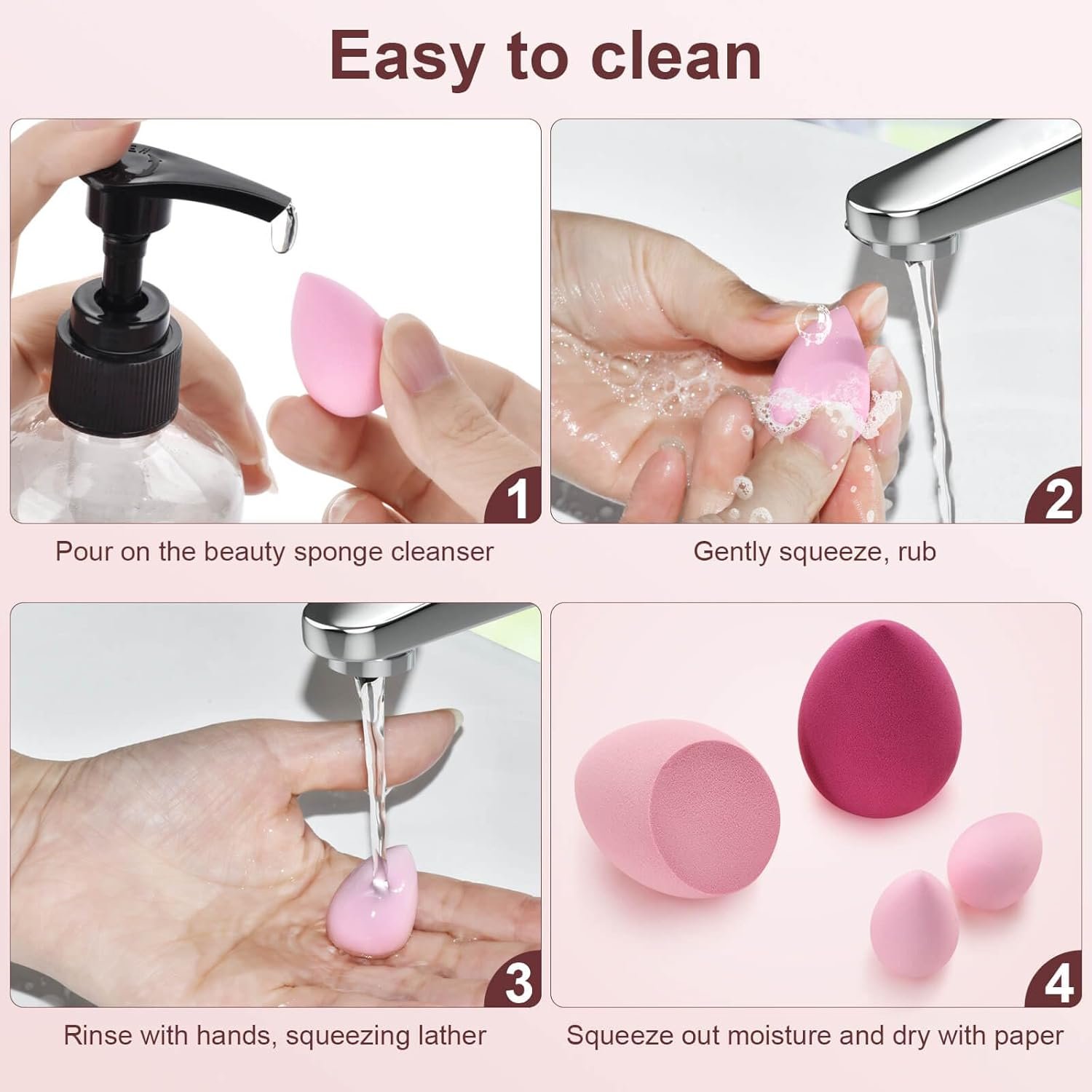 Easy to clean

1

Pour on the beauty sponge cleanser

2

Gently squeeze, rub

3

Rinse with hands, squeezing lather

4

Squeeze out moisture and dry with paper