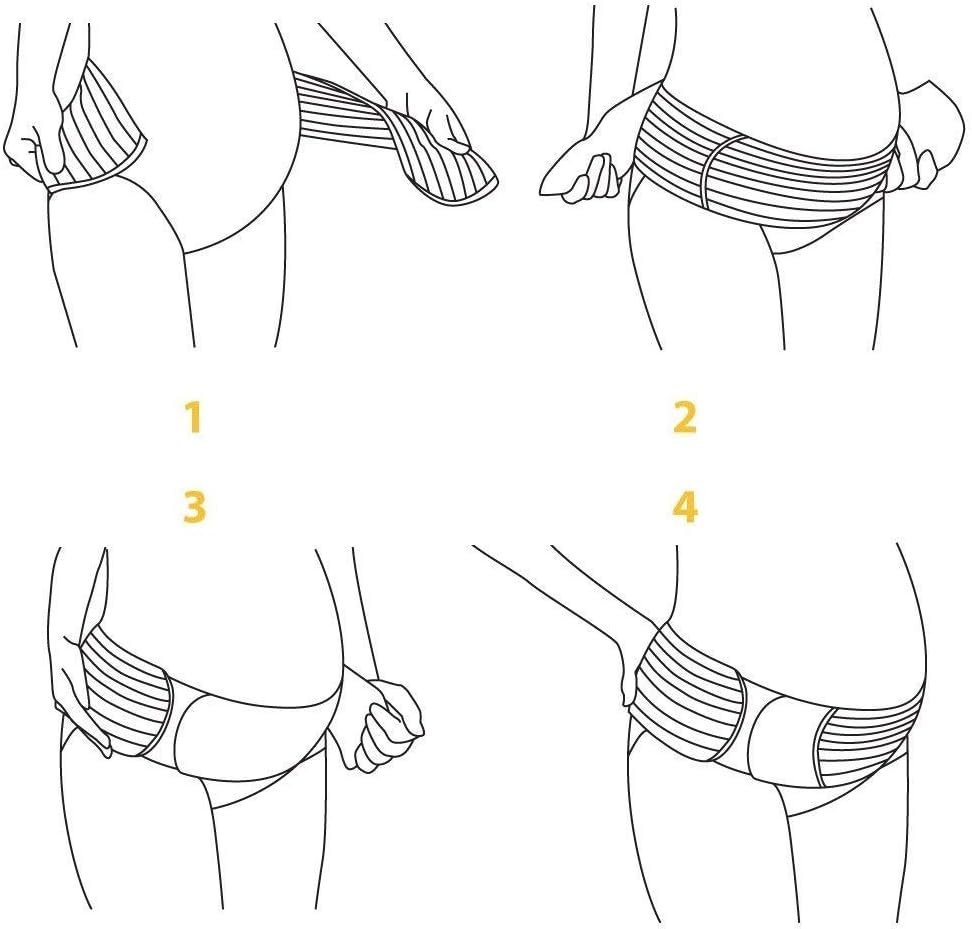 1

2

3

4