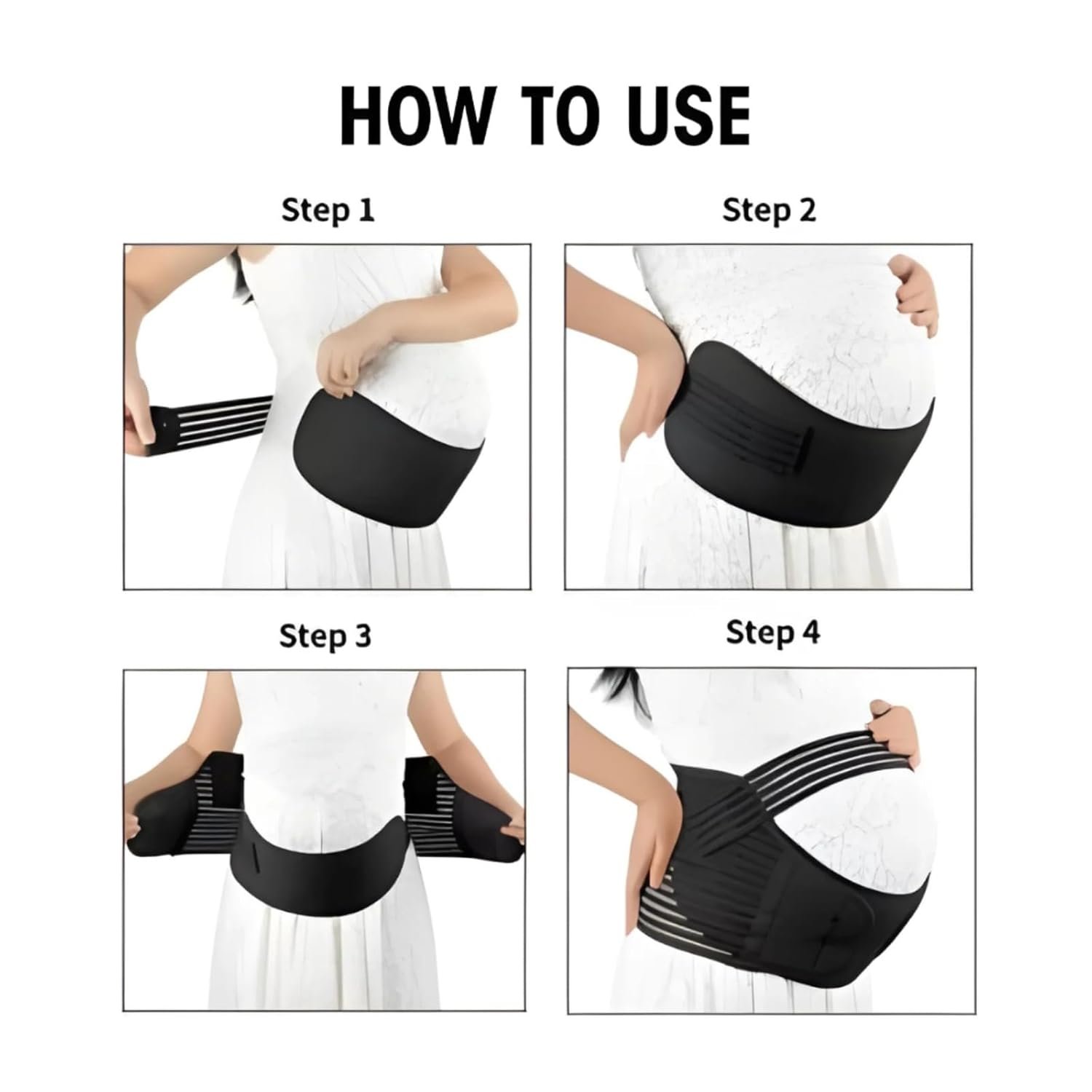 HOW TO USE

Step 1

Step 2

Step 3

Step 4