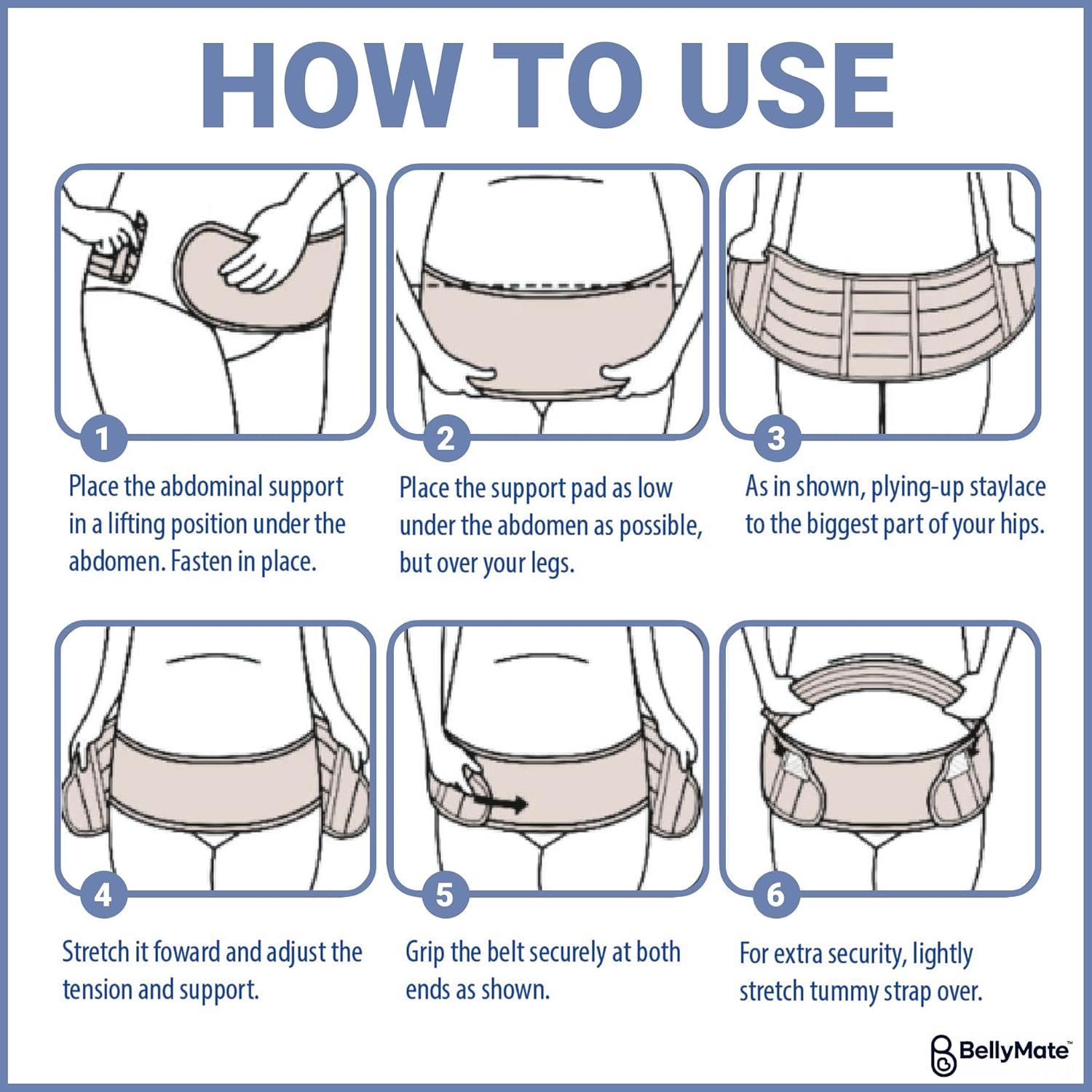 HOW TO USE

1

Place the abdominal support in a lifting position under the abdomen. Fasten in place.

2

Place the support pad as low under the abdomen as possible, but over your legs.

3

As in shown, plying-up staylace to the biggest part of your hips.

4

Stretch it foward and adjust the tension and support.

5

Grip the belt securely at both ends as shown.

6

For extra security, lightly stretch tummy strap over.

BellyMate™