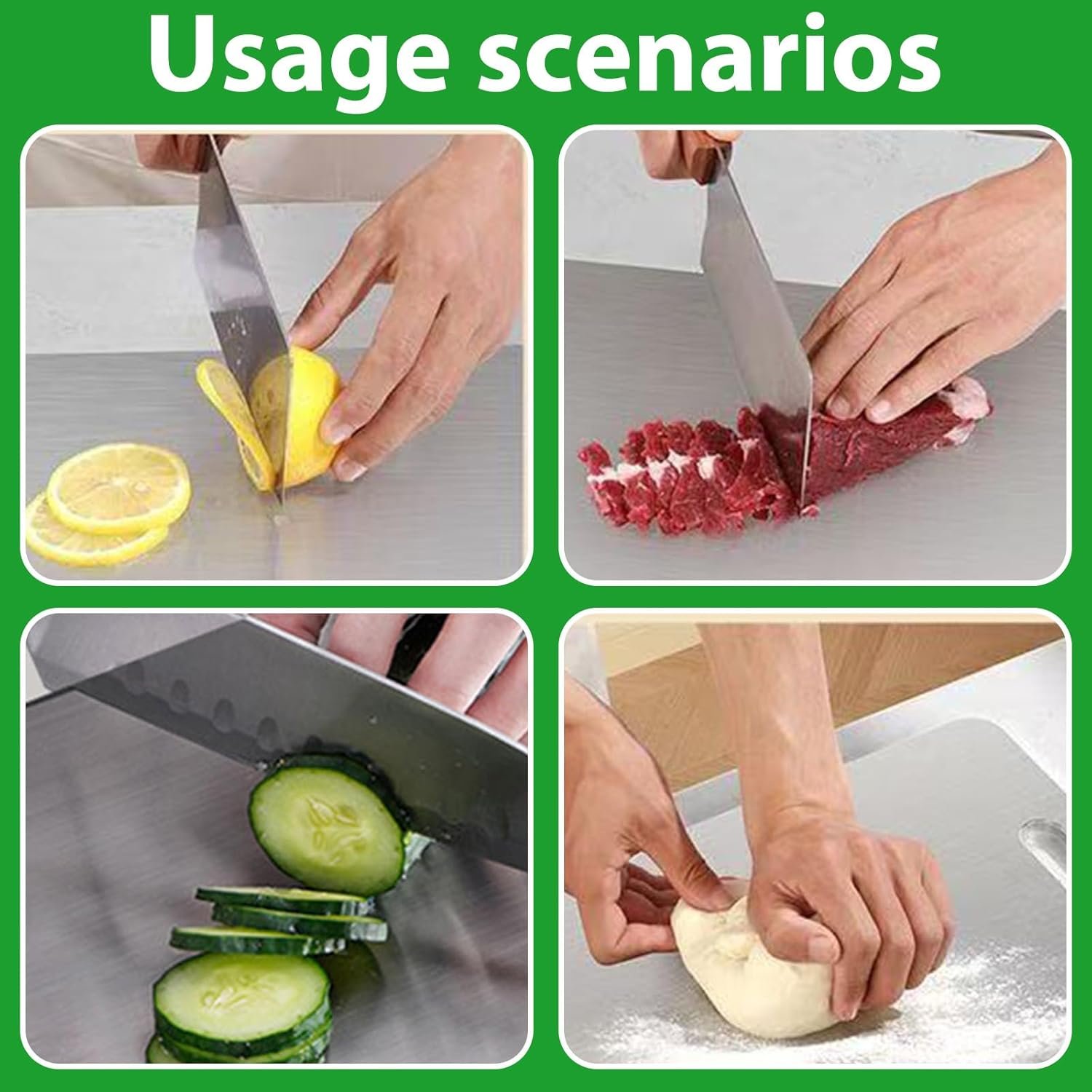 Usage scenarios