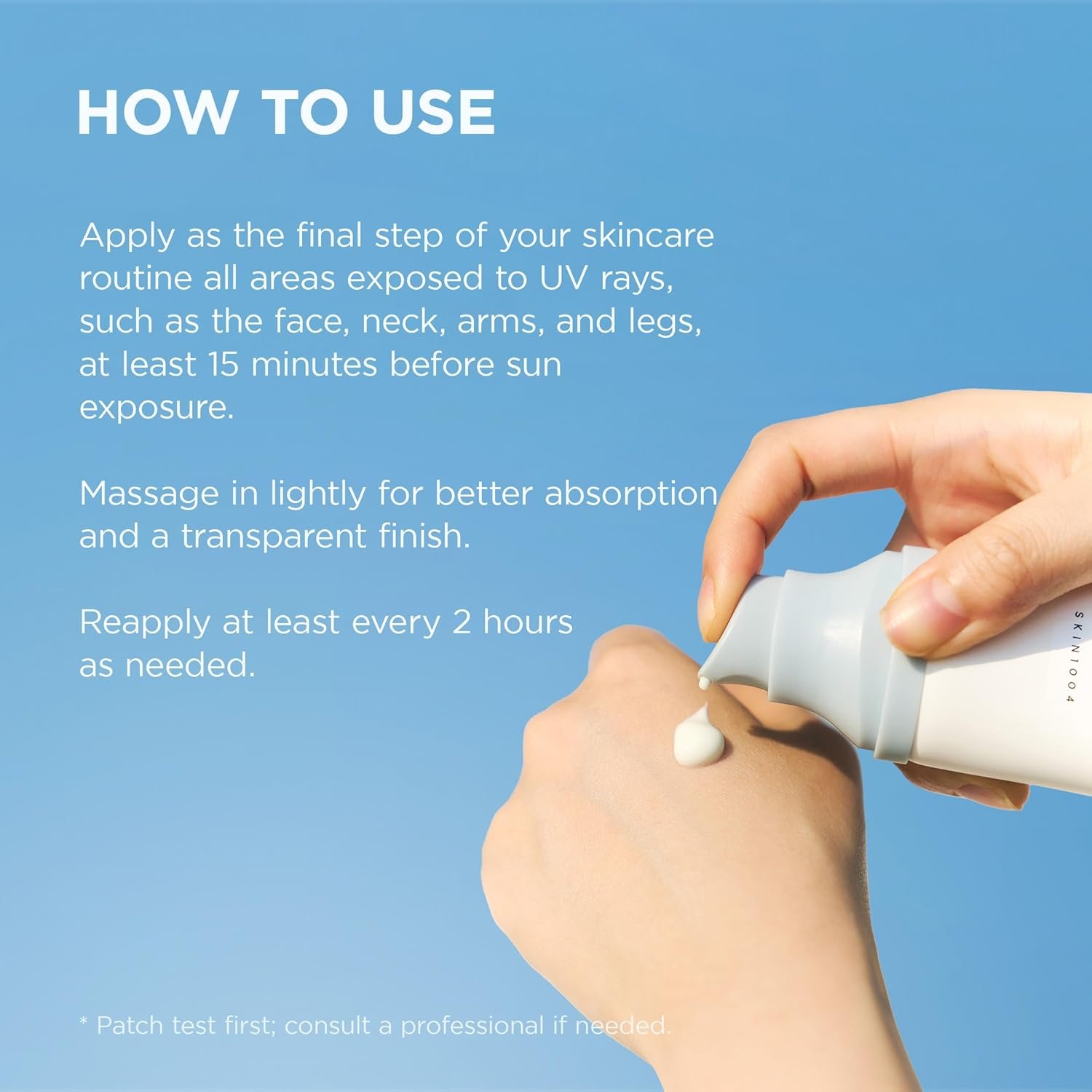 HOW TO USE

Apply as the final step of your skincare routine all areas exposed to UV rays, such as the face, neck, arms, and legs, at least 15 minutes before sun exposure.

Massage in lightly for better absorption and a transparent finish.

Reapply at least every 2 hours as needed.

SKIN1004

* Patch test first; consult a professional if needed.