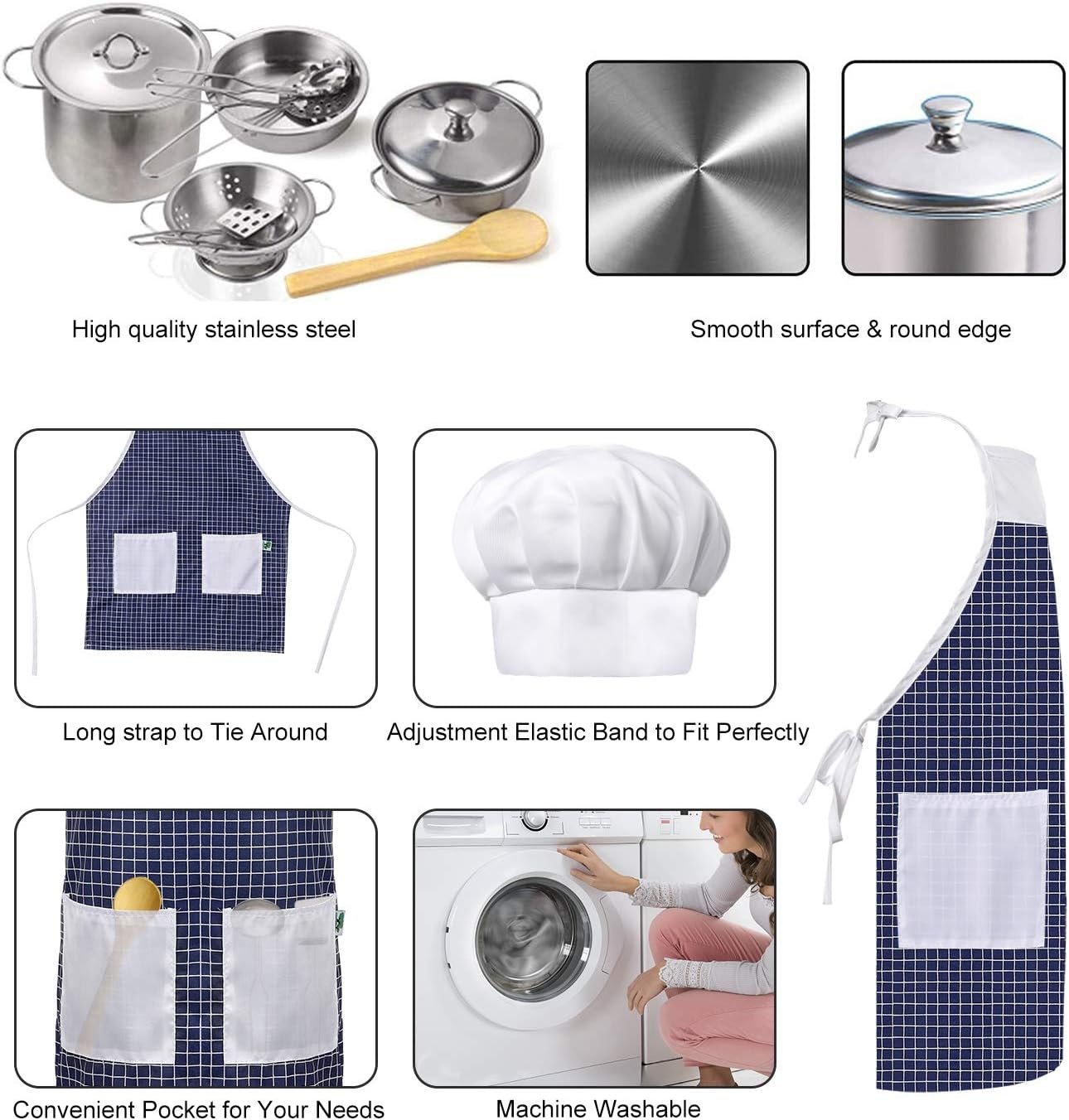 High quality stainless steel

Smooth surface & round edge

Long strap to Tie Around

Adjustment Elastic Band to Fit Perfectly

Convenient Pocket for Your Needs

Machine Washable