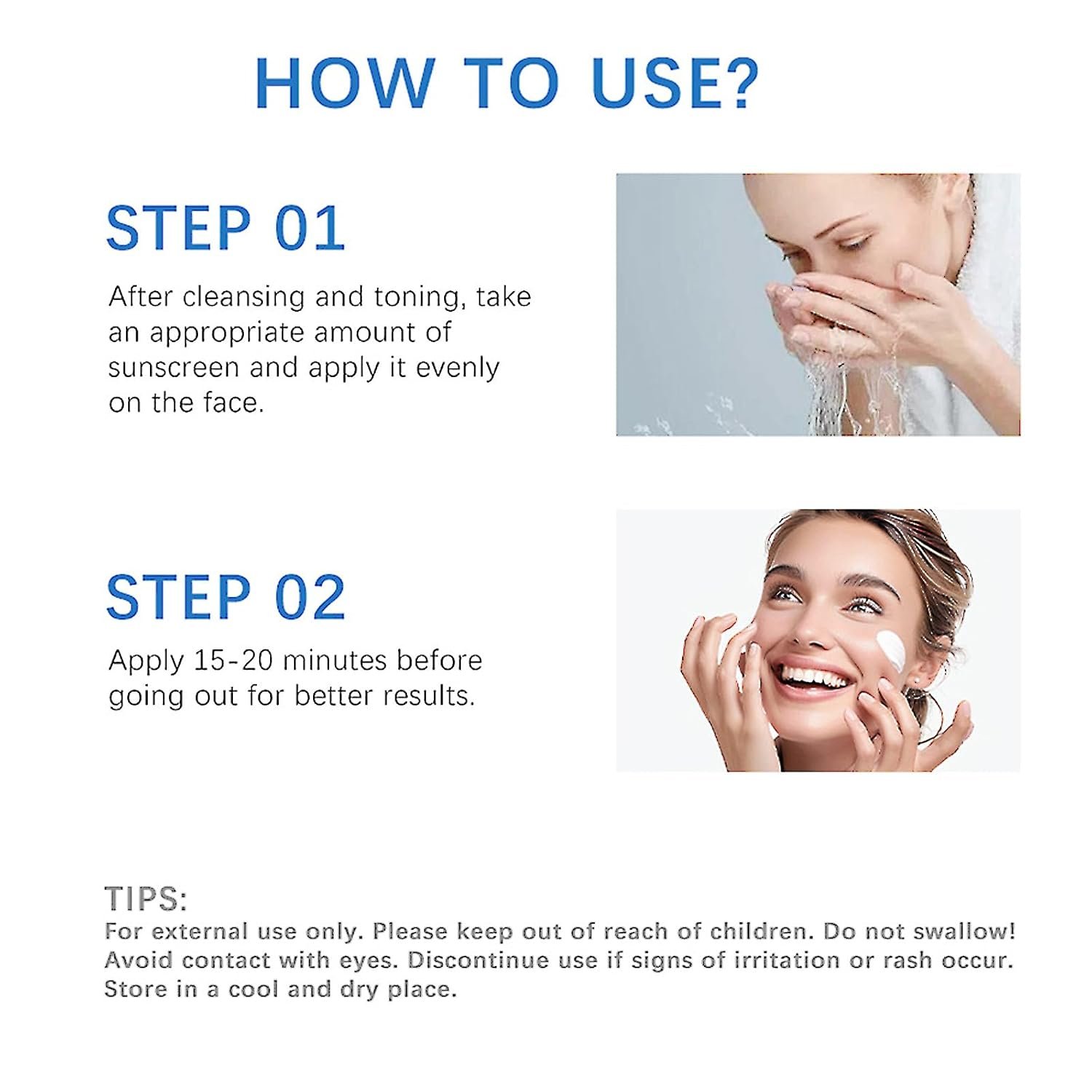 HOW TO USE?

STEP 01

After cleansing and toning, take an appropriate amount of sunscreen and apply it evenly on the face.

STEP 02

Apply 15-20 minutes before going out for better results.

TIPS:
For external use only. Please keep out of reach of children. Do not swallow! Avoid contact with eyes. Discontinue use if signs of irritation or rash occur. Store in a cool and dry place.