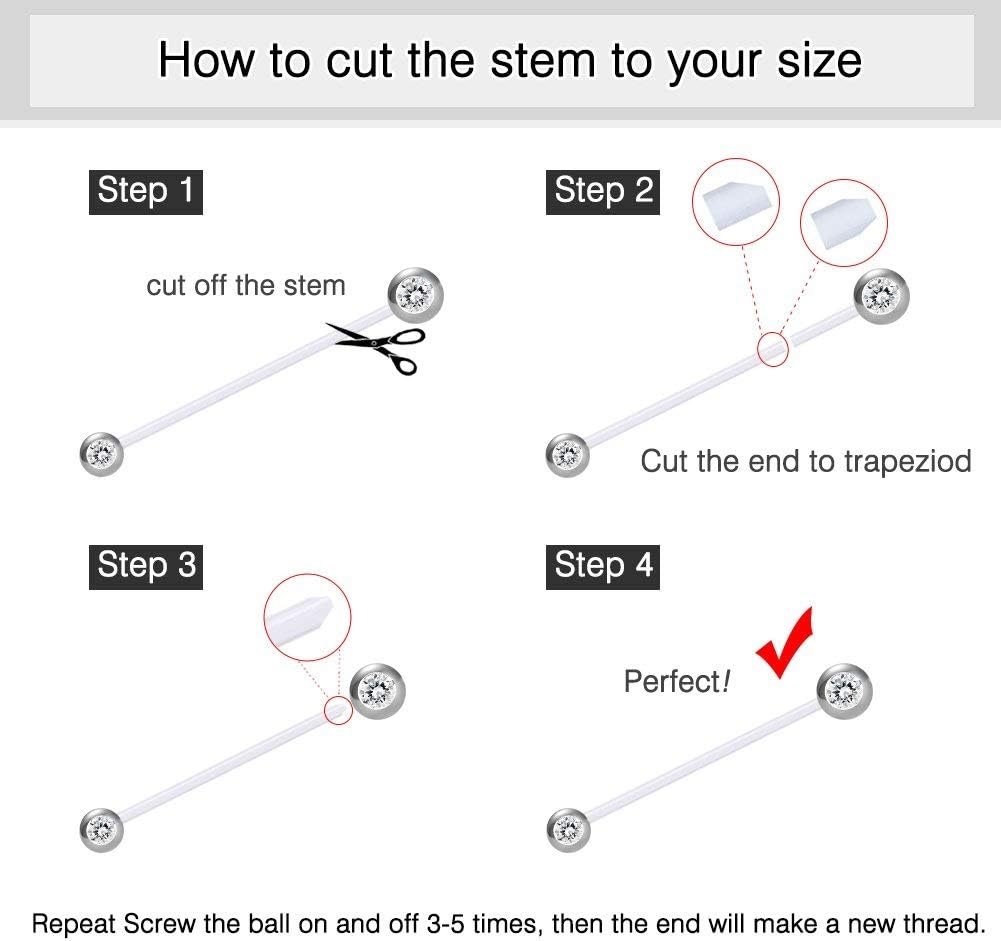 How to cut the stem to your size

Step 1

cut off the stem

Step 2

Cut the end to trapeziod

Step 3

Step 4

Perfect!

Repeat Screw the ball on and off 3-5 times, then the end will make a new thread.