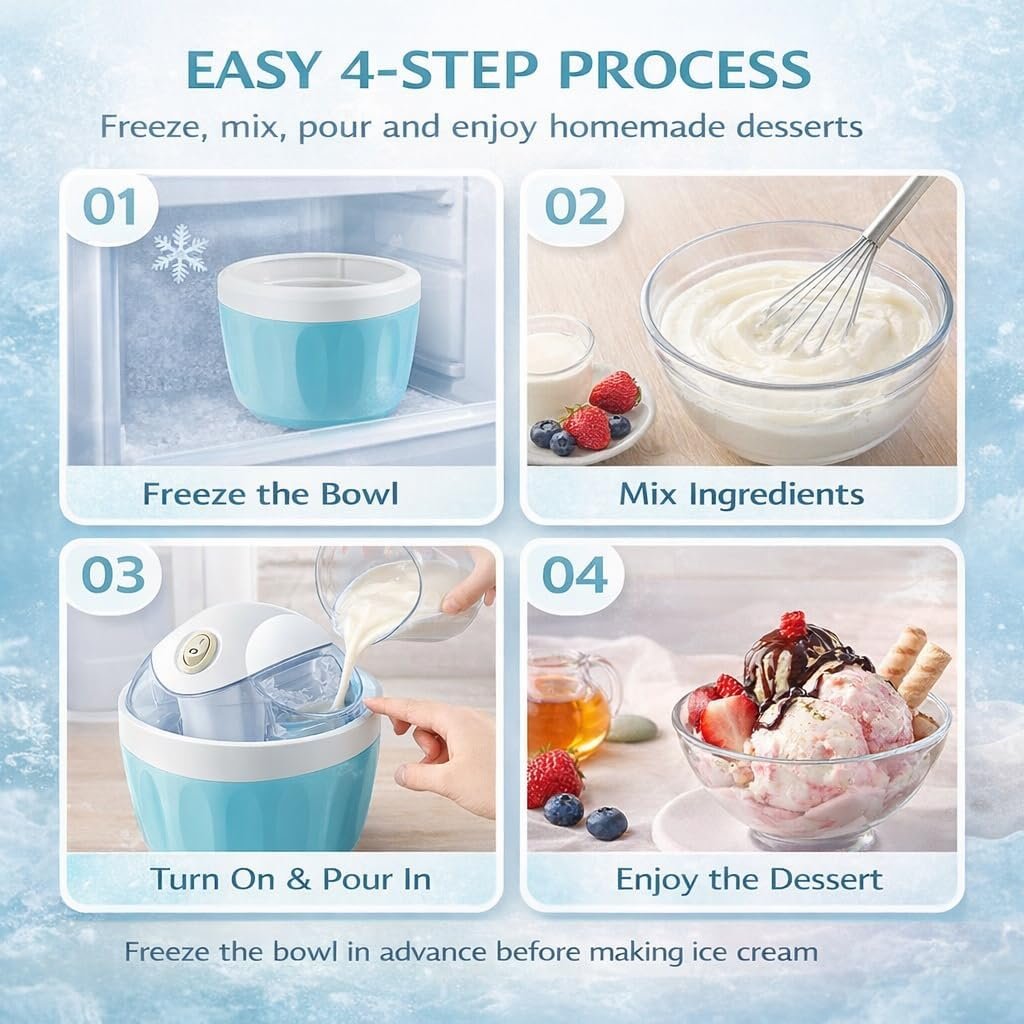 EASY 4-STEP PROCESS

Freeze, mix, pour and enjoy homemade desserts

01

Freeze the Bowl

02

Mix Ingredients

03

Turn On & Pour In

04

Enjoy the Dessert

Freeze the bowl in advance before making ice cream