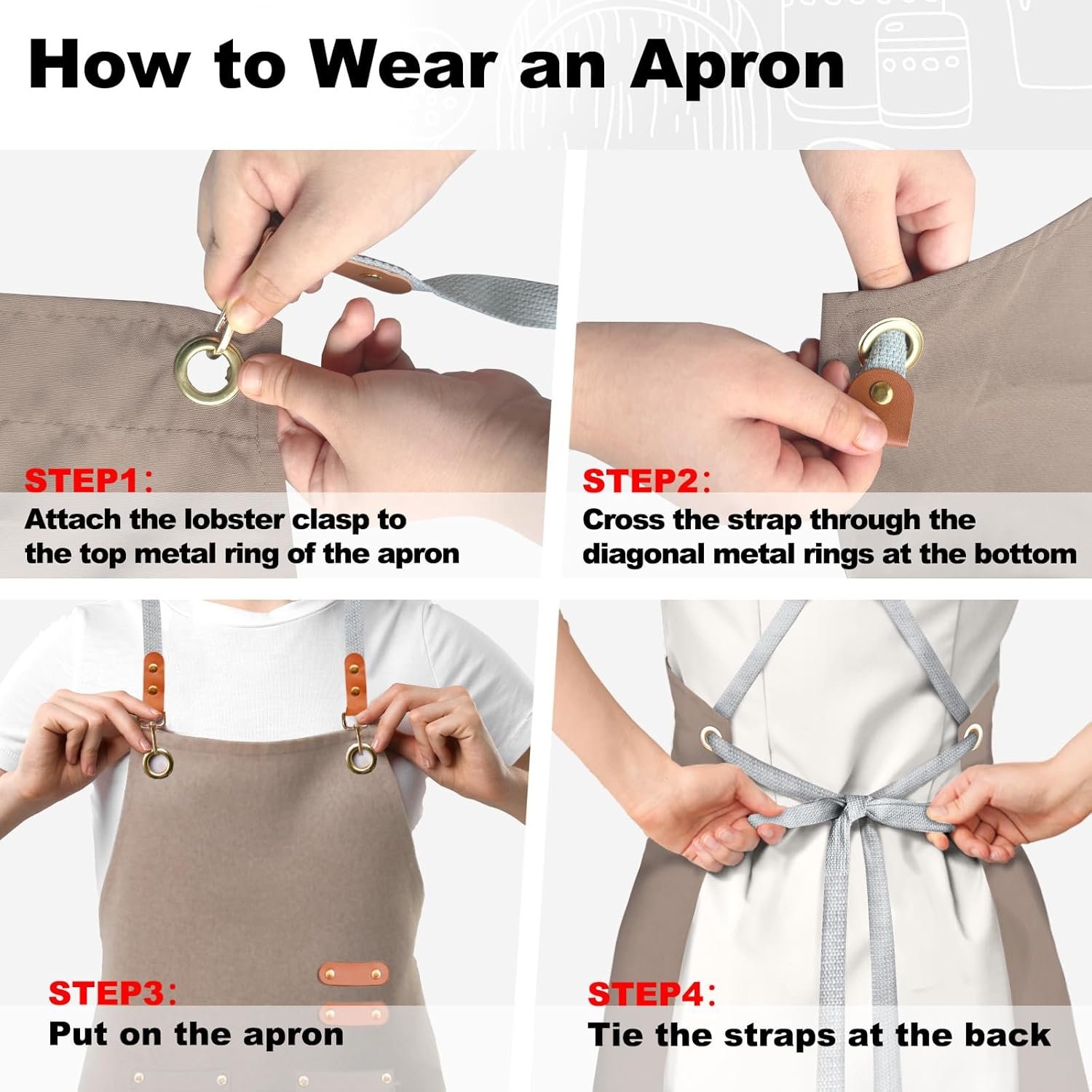 How to Wear an Apron

STEP1:
Attach the lobster clasp to the top metal ring of the apron

STEP2:
Cross the strap through the diagonal metal rings at the bottom

STEP3:
Put on the apron

STEP4:
Tie the straps at the back