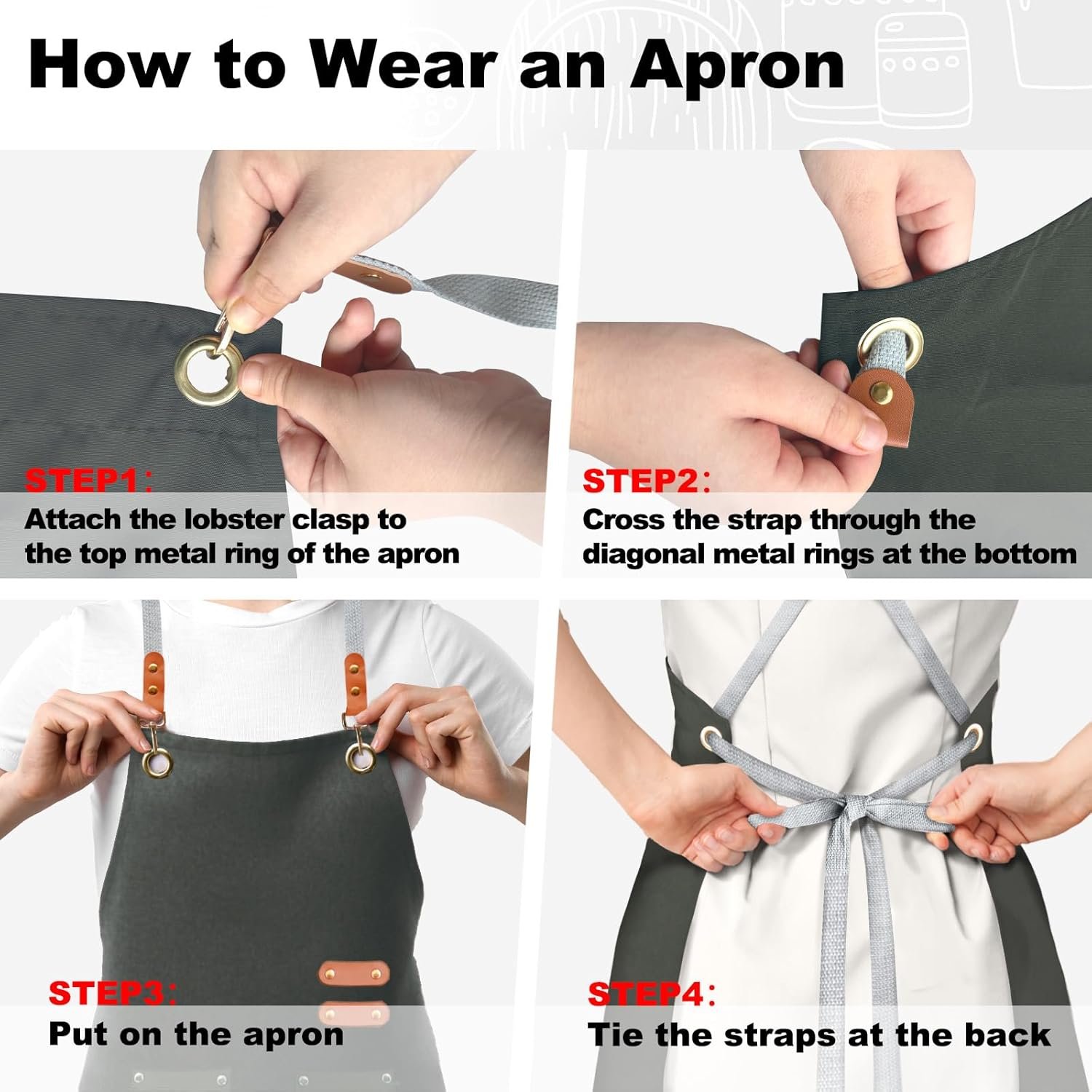 How to Wear an Apron

STEP1：
Attach the lobster clasp to the top metal ring of the apron

STEP2：
Cross the strap through the diagonal metal rings at the bottom

STEP3：
Put on the apron

STEP4：
Tie the straps at the back